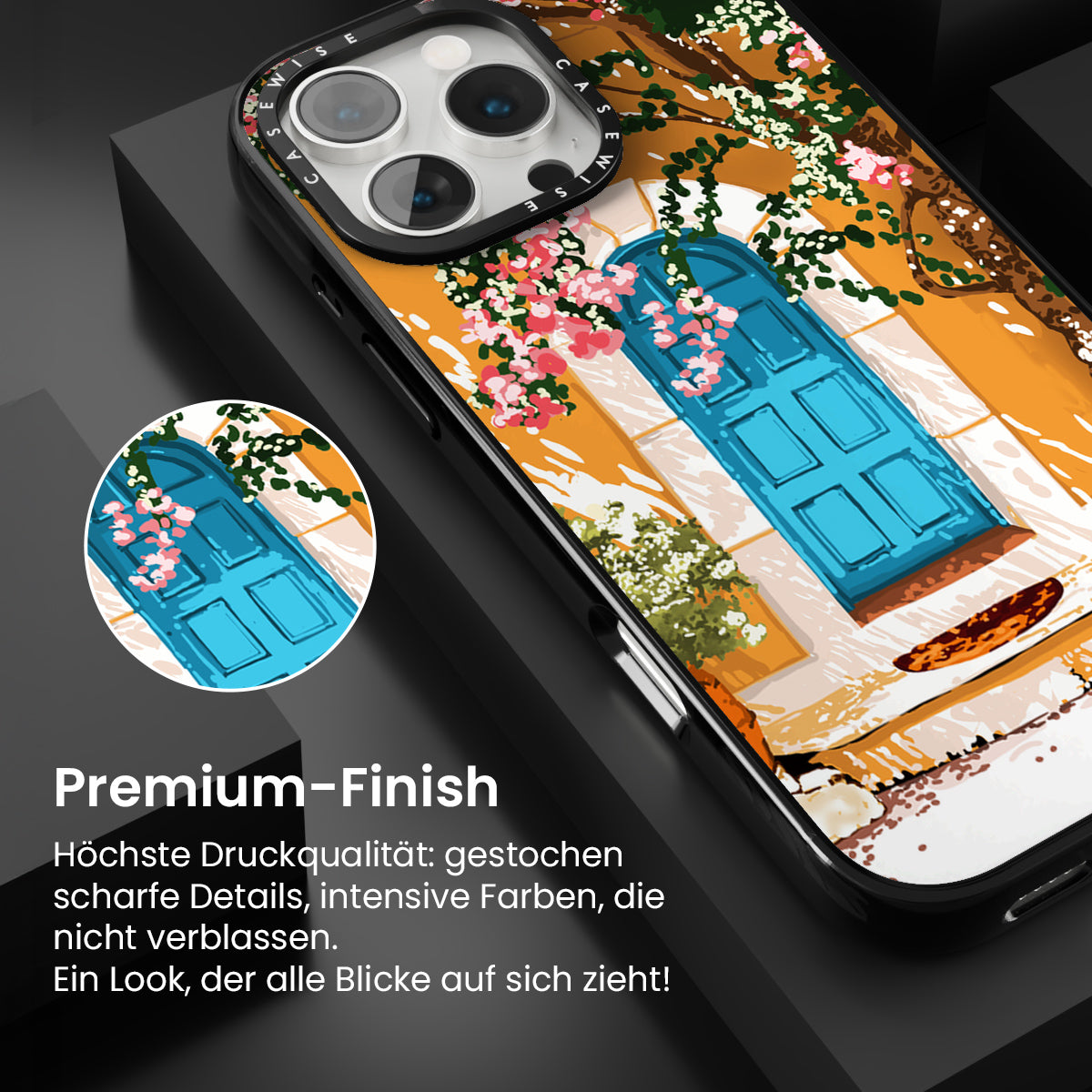 CASEWISE CASEWISE

Premium-Finish

Höchste Druckqualität: gestochen scharfe Details, intensive Farben, die nicht verblassen.
Ein Look, der alle Blicke auf sich zieht!