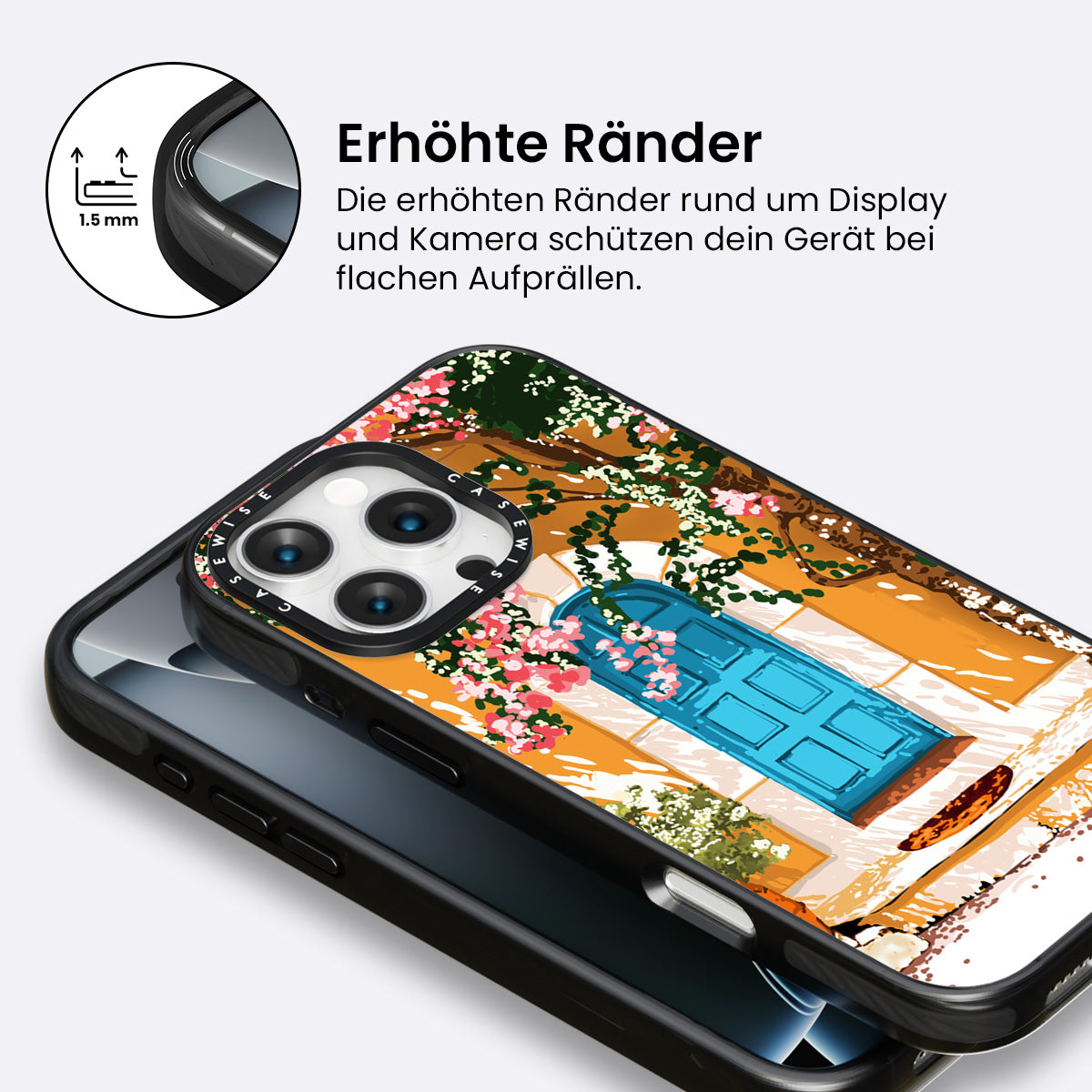 1.5 mm

Erhöhte Ränder

Die erhöhten Ränder rund um Display und Kamera schützen dein Gerät bei flachen Aufprällen.

CASEWISE CASEWISE