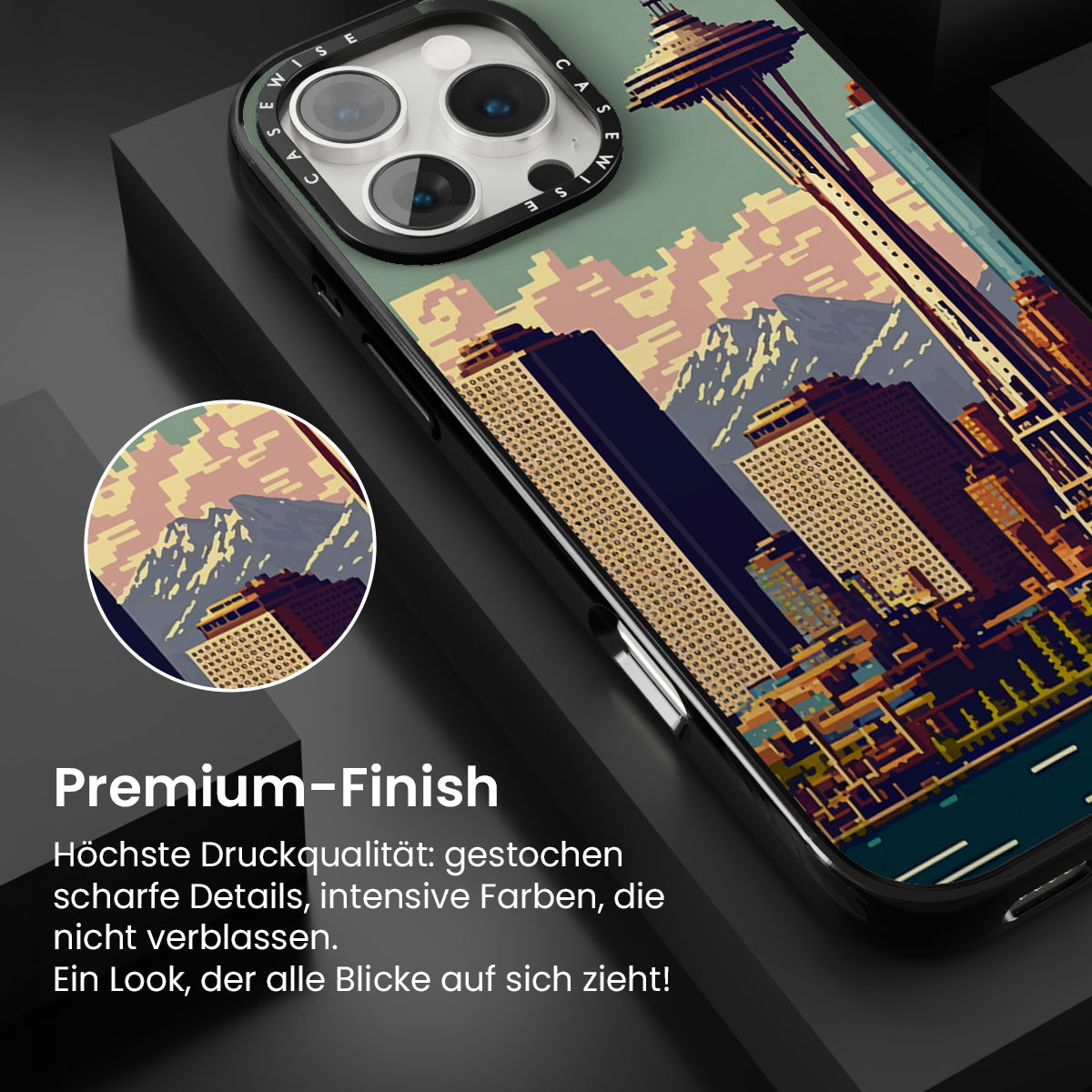 CASEWISE CASEWISE

Premium-Finish

Höchste Druckqualität: gestochen scharfe Details, intensive Farben, die nicht verblassen.
Ein Look, der alle Blicke auf sich zieht!