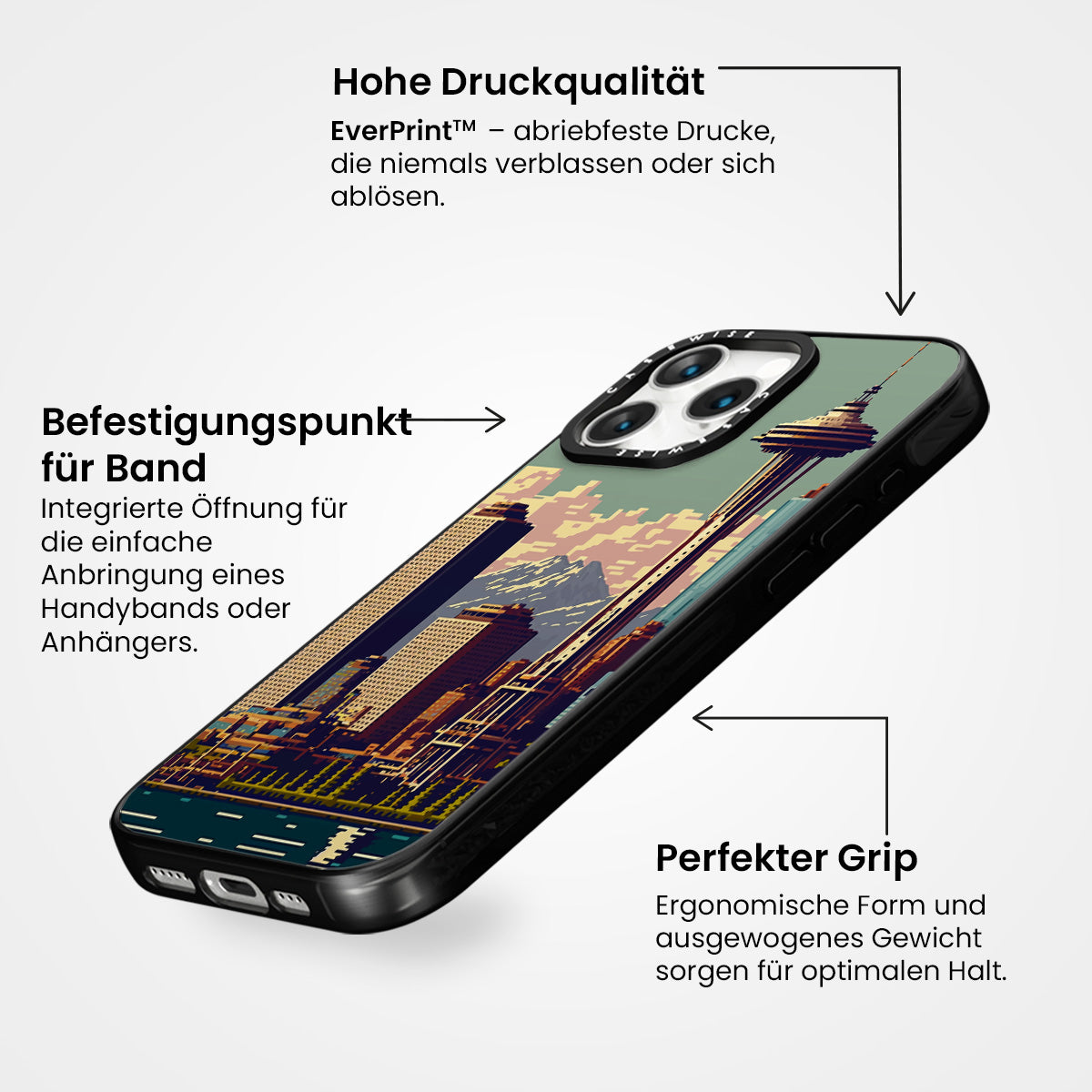 Hohe Druckqualität

EverPrint™ – abriebfeste Drucke, die niemals verblassen oder sich ablösen.

Befestigungspunkt für Band

Integrierte Öffnung für die einfache Anbringung eines Handybands oder Anhängers.

CASEWISE

CASEWISE

Perfekter Grip

Ergonomische Form und ausgewogenes Gewicht sorgen für optimalen Halt.