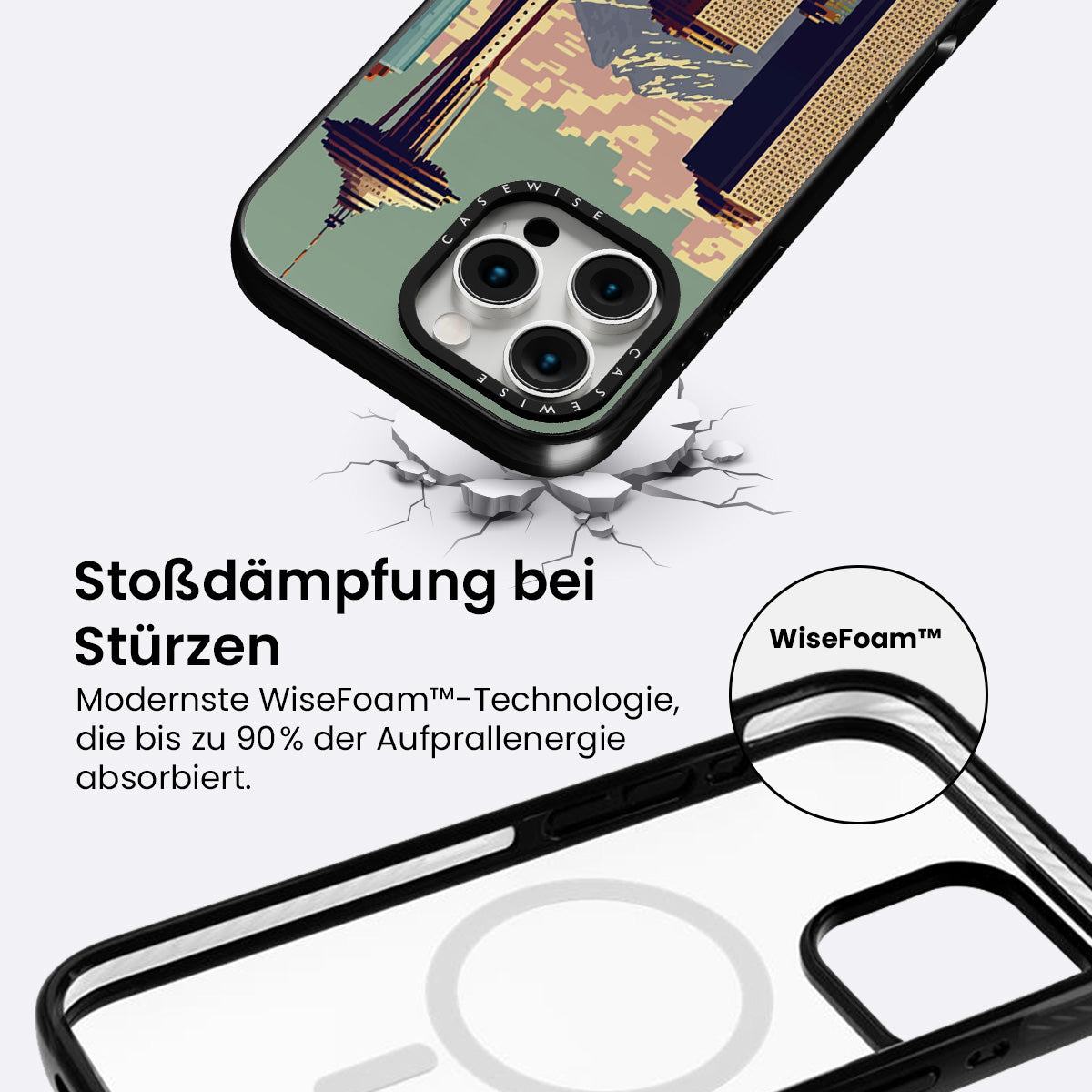 CASEWISE
CASEWISE

Stoßdämpfung bei Stürzen

Modernste WiseFoam™-Technologie, die bis zu 90% der Aufprallenergie absorbiert.

WiseFoam™