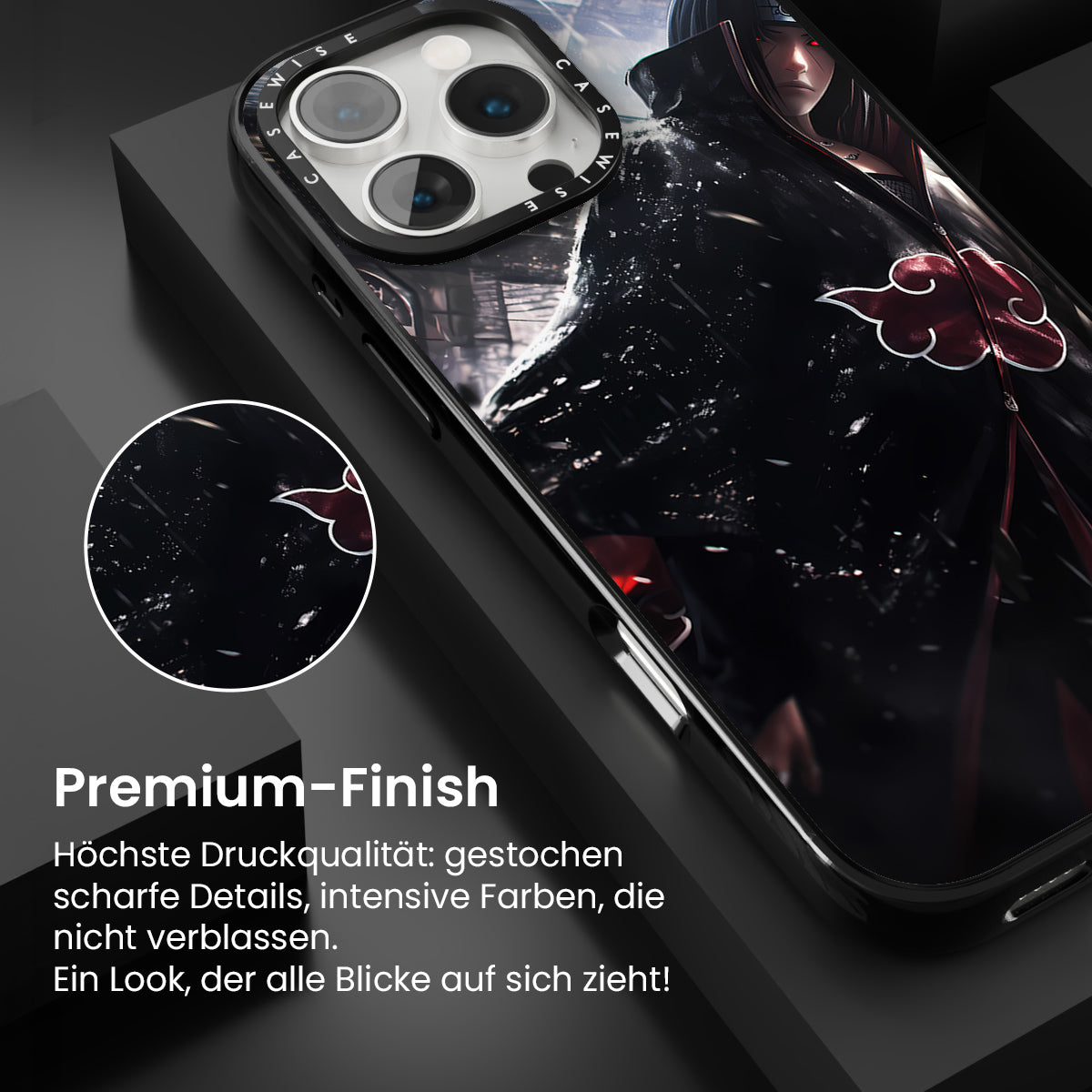 CASEWISE CASEWISE

Premium-Finish

Höchste Druckqualität: gestochen scharfe Details, intensive Farben, die nicht verblassen.
Ein Look, der alle Blicke auf sich zieht!