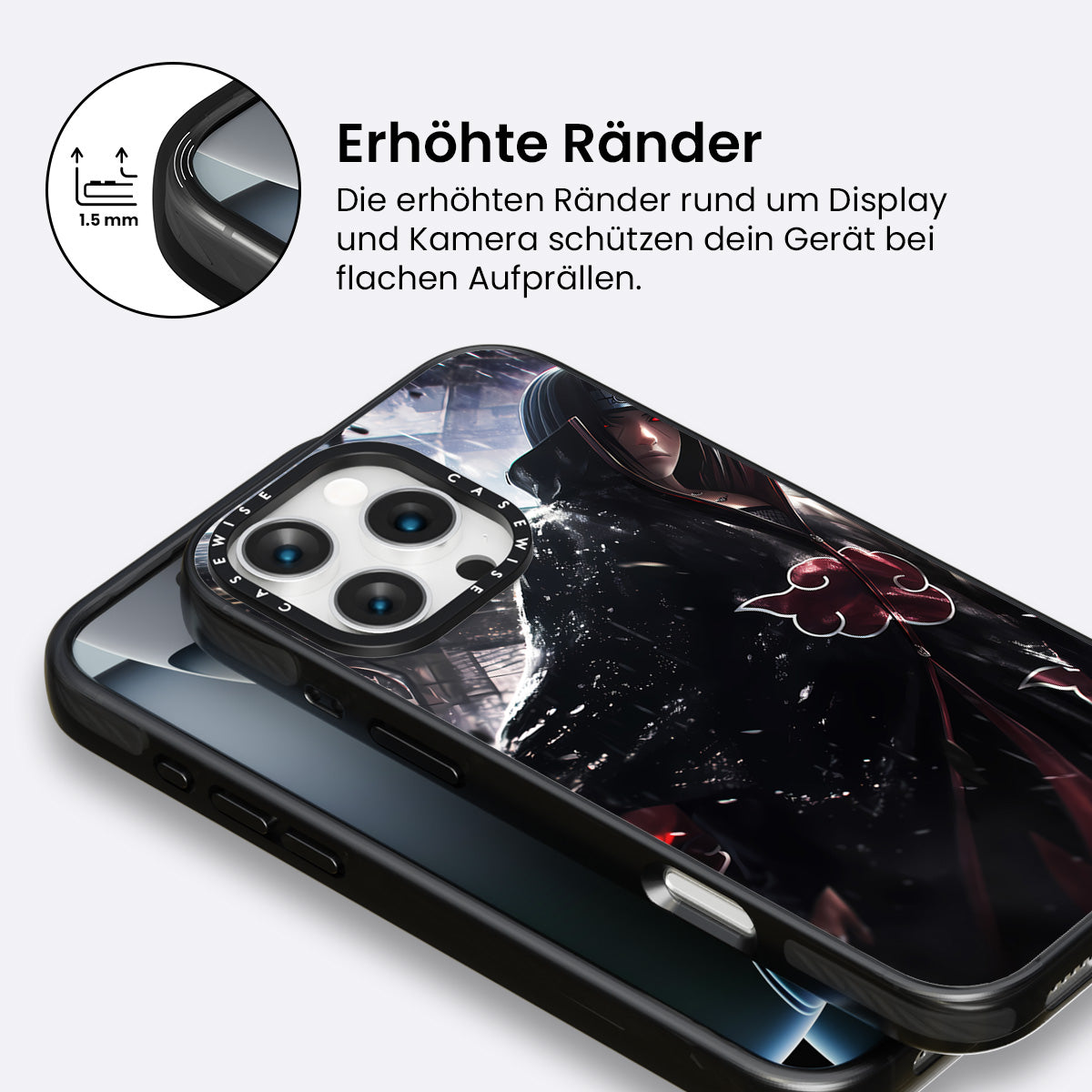 1.5 mm

Erhöhte Ränder

Die erhöhten Ränder rund um Display und Kamera schützen dein Gerät bei flachen Aufprällen.

CASEWISE CASEWISE