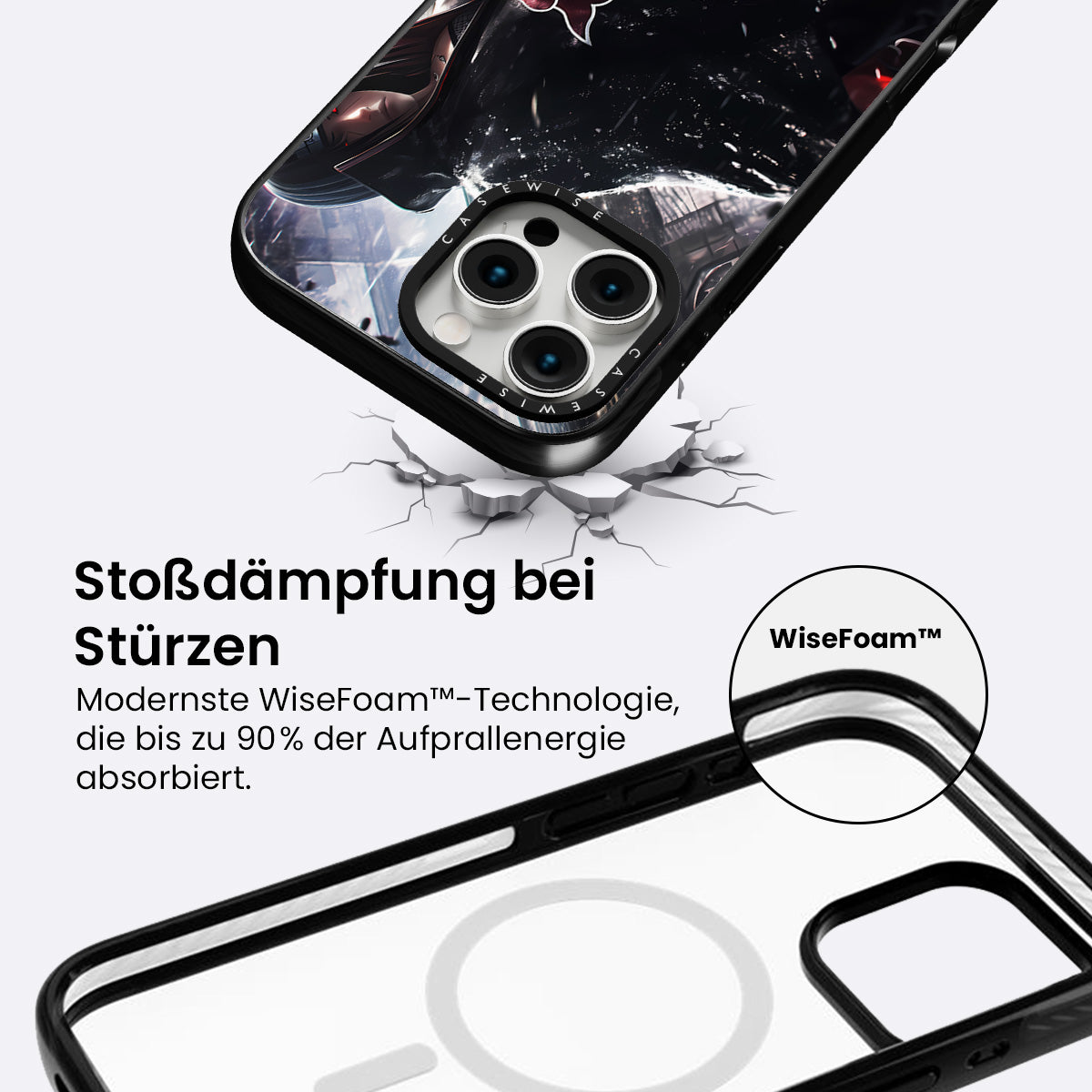 CASEWISE
CASEWISE

Stoßdämpfung bei Stürzen

Modernste WiseFoam™-Technologie, die bis zu 90% der Aufprallenergie absorbiert.

WiseFoam™