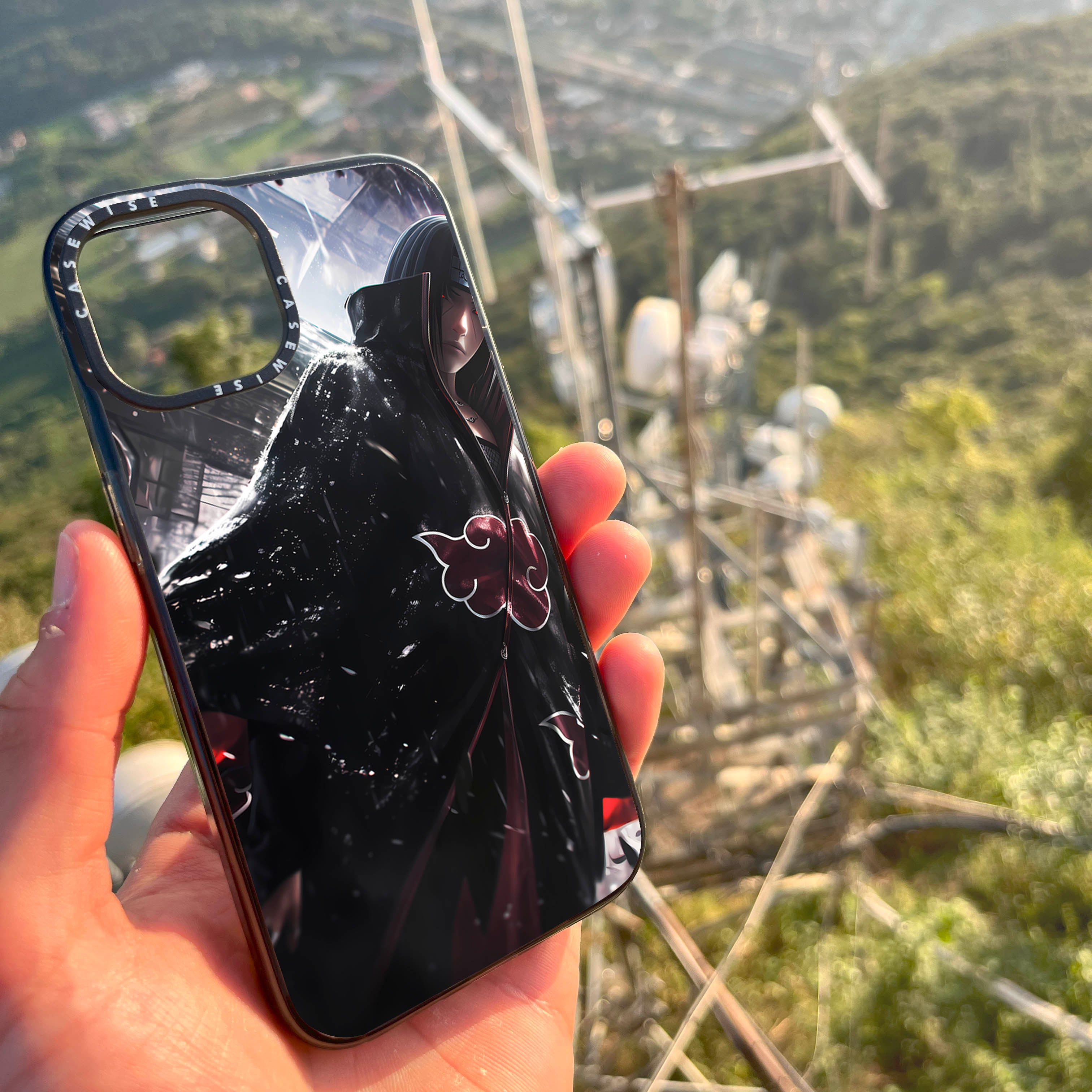 CASEWISE CASEWISE