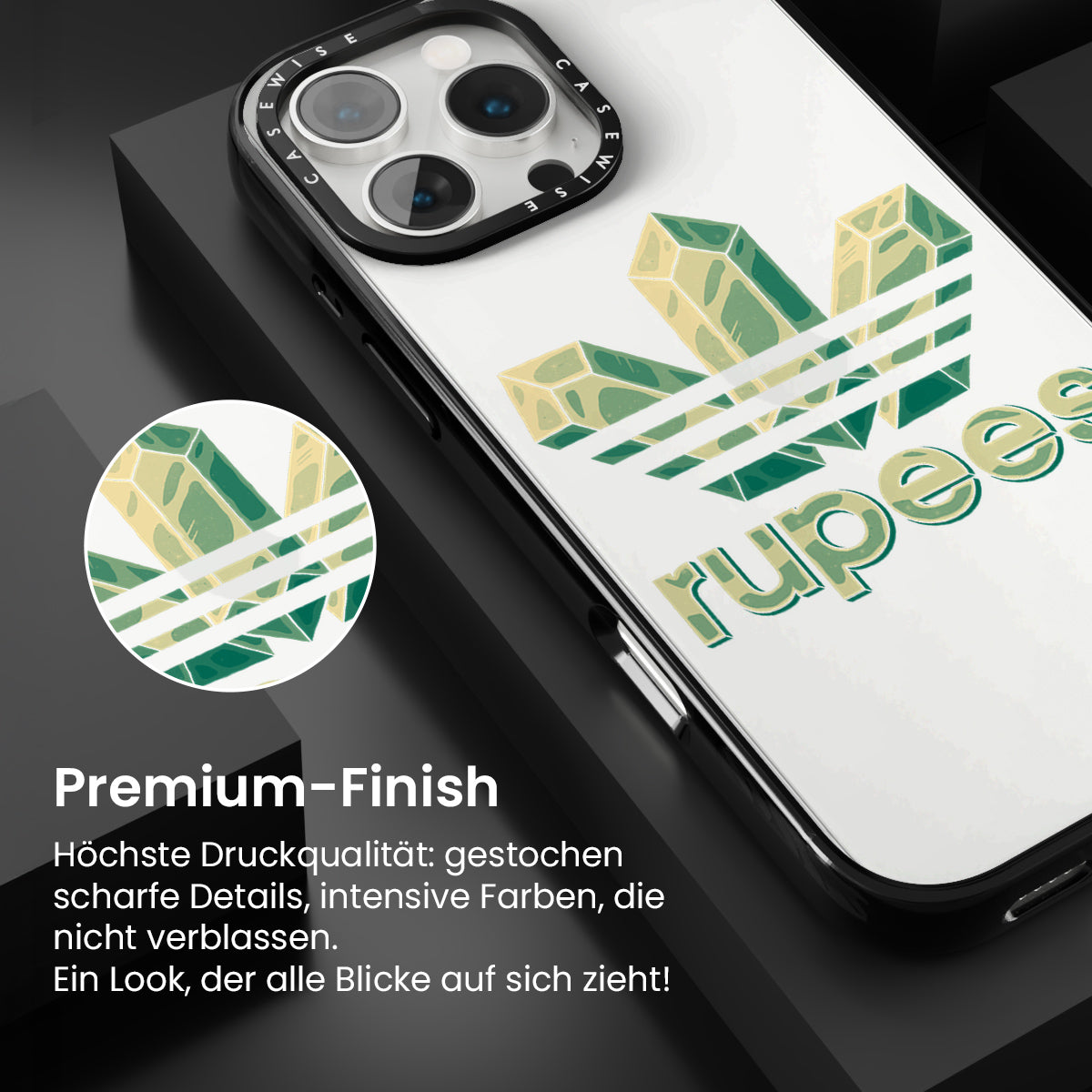 CASEWISE CASEWISE

rupees

Premium-Finish

Höchste Druckqualität: gestochen scharfe Details, intensive Farben, die nicht verblassen.
Ein Look, der alle Blicke auf sich zieht!