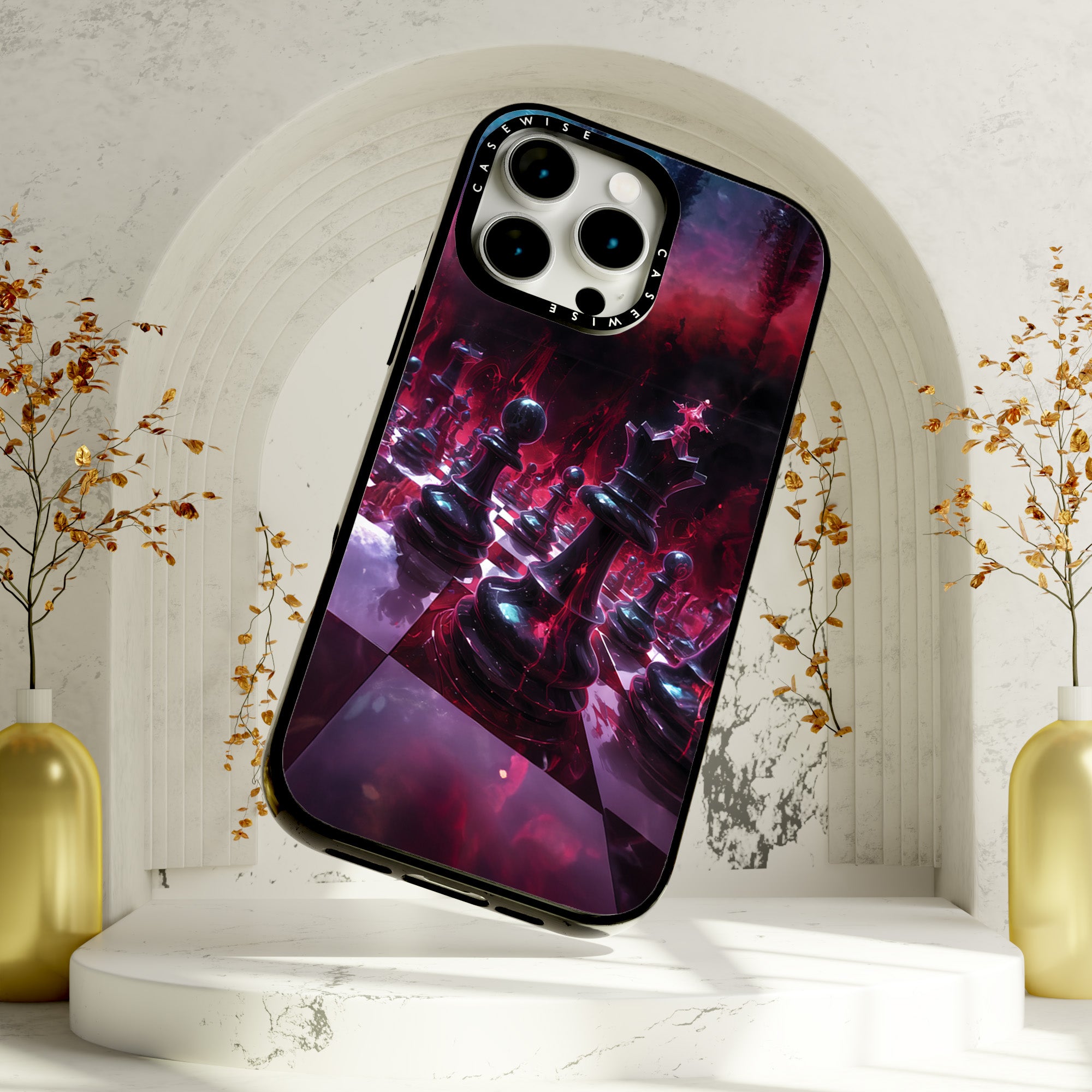 CASEWISE
CASEWISE