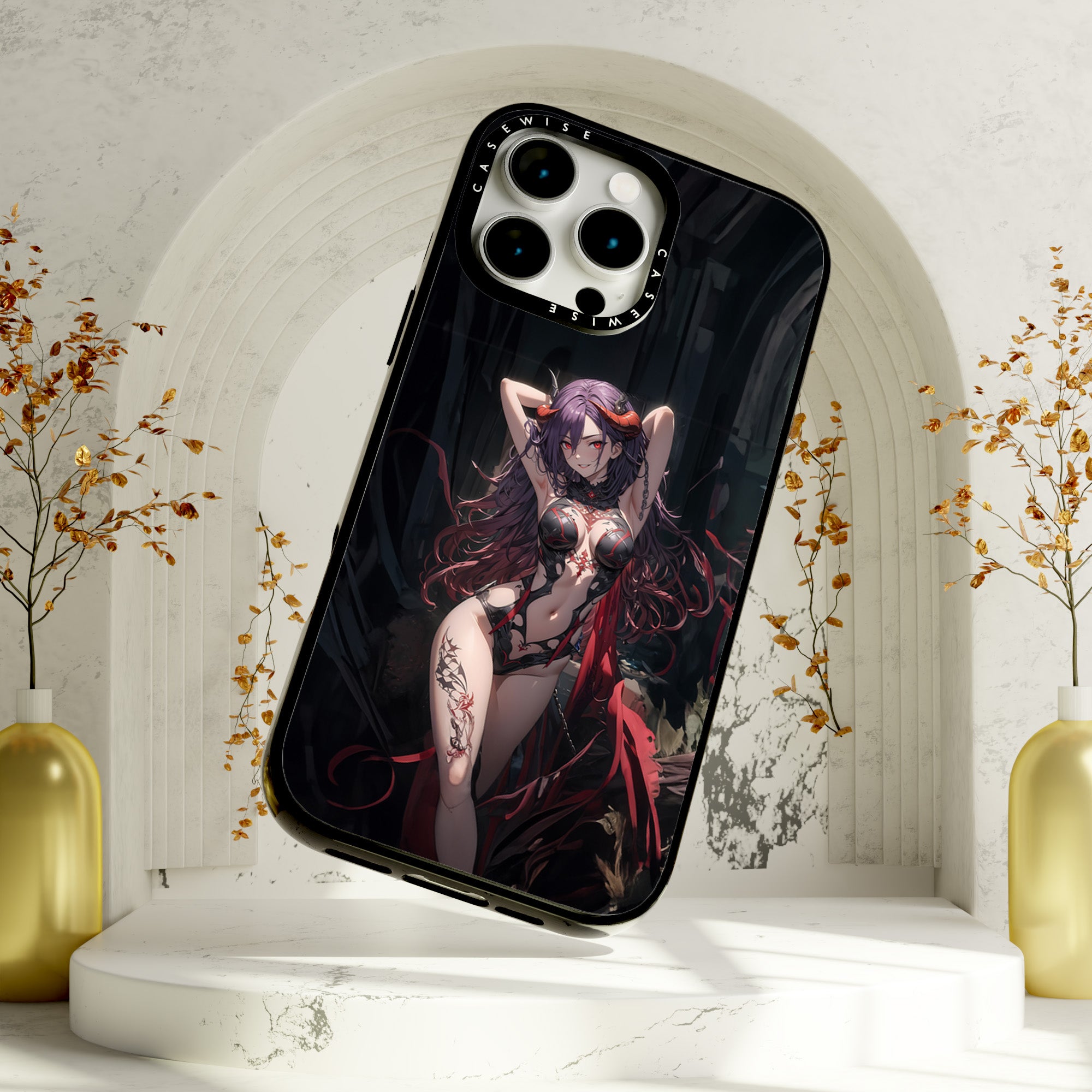 CASEWISE
CASEWISE