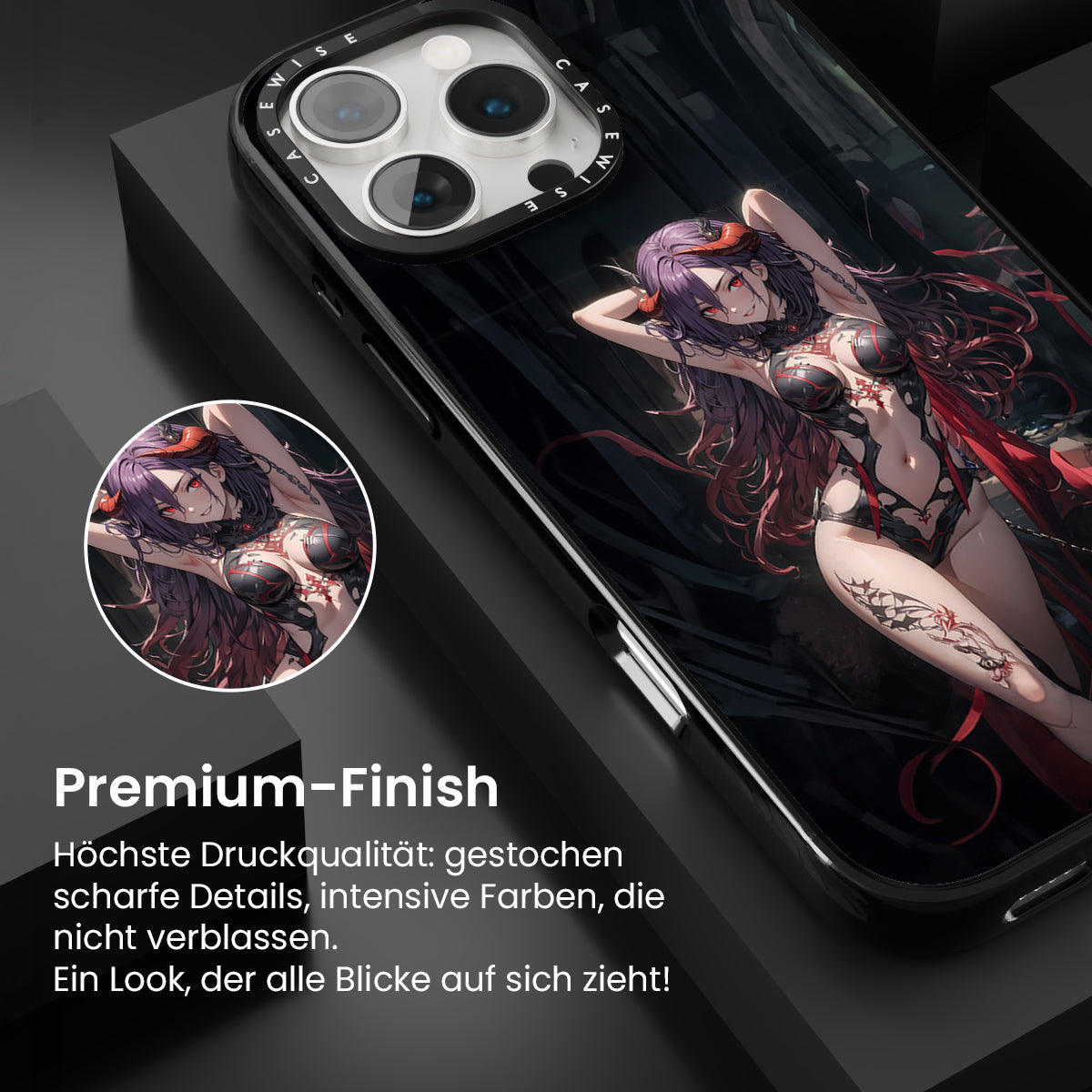 CASEWISE CASEWISE

Premium-Finish

Höchste Druckqualität: gestochen scharfe Details, intensive Farben, die nicht verblassen.
Ein Look, der alle Blicke auf sich zieht!