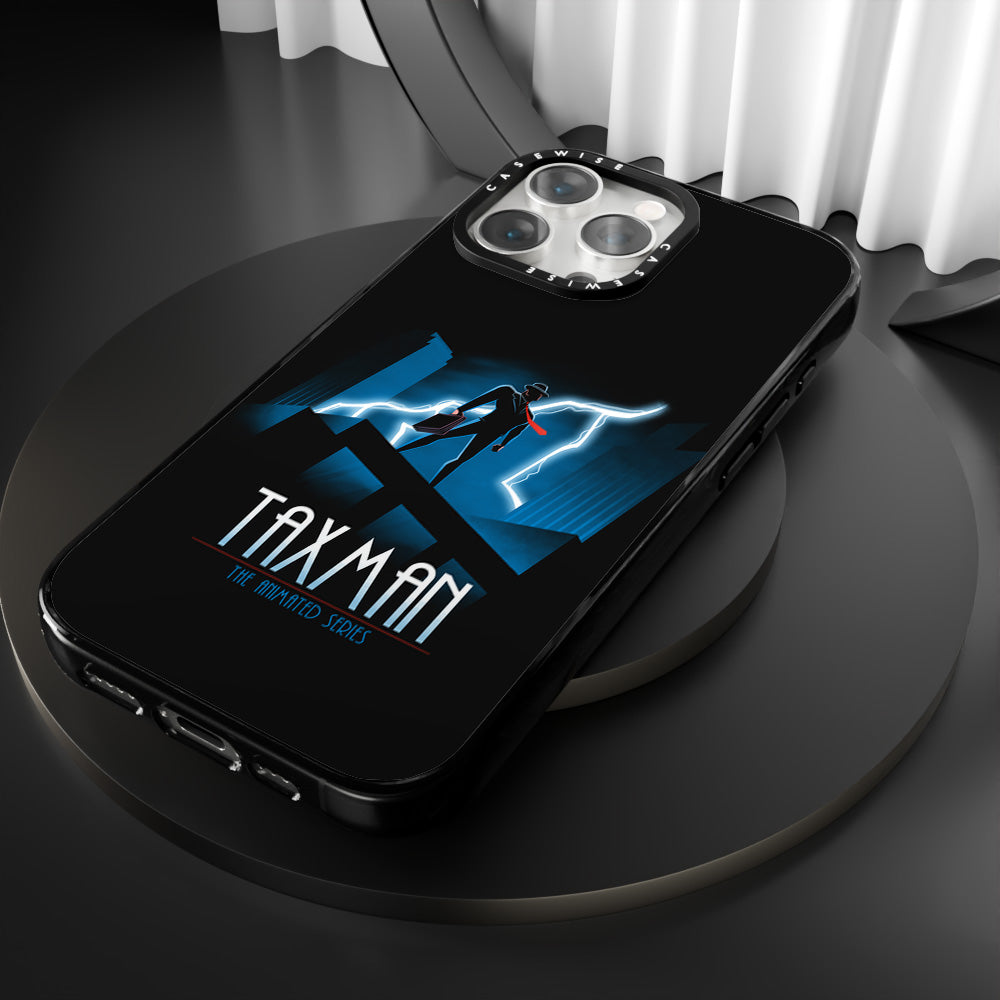 CASEWISE
CASEWISE

TAXMAN
THE ANIMATED SERIES