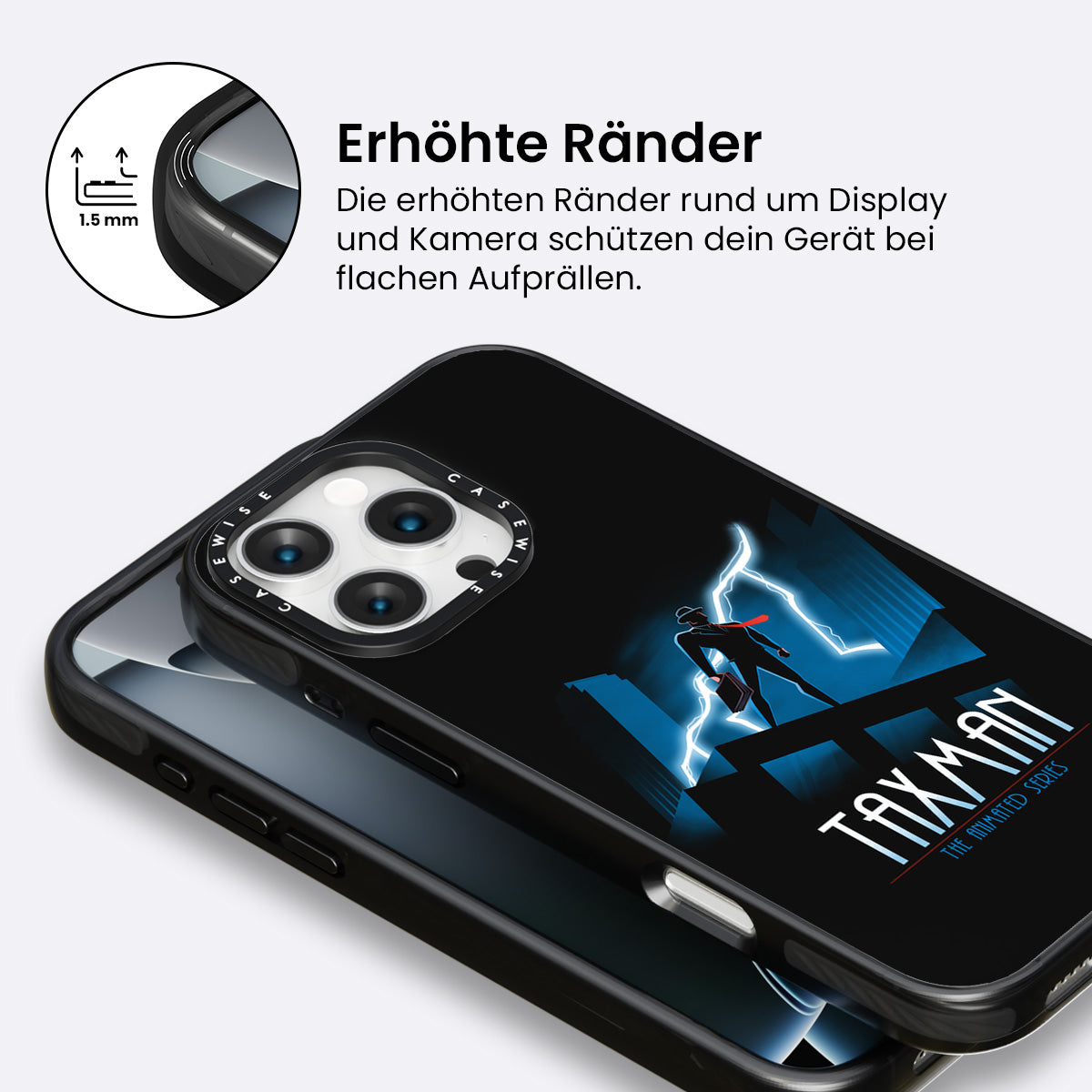 1.5 mm

Erhöhte Ränder

Die erhöhten Ränder rund um Display und Kamera schützen dein Gerät bei flachen Aufprällen.

CASEWISE CASEWISE

TAXMAN

THE ANIMATED SERIES