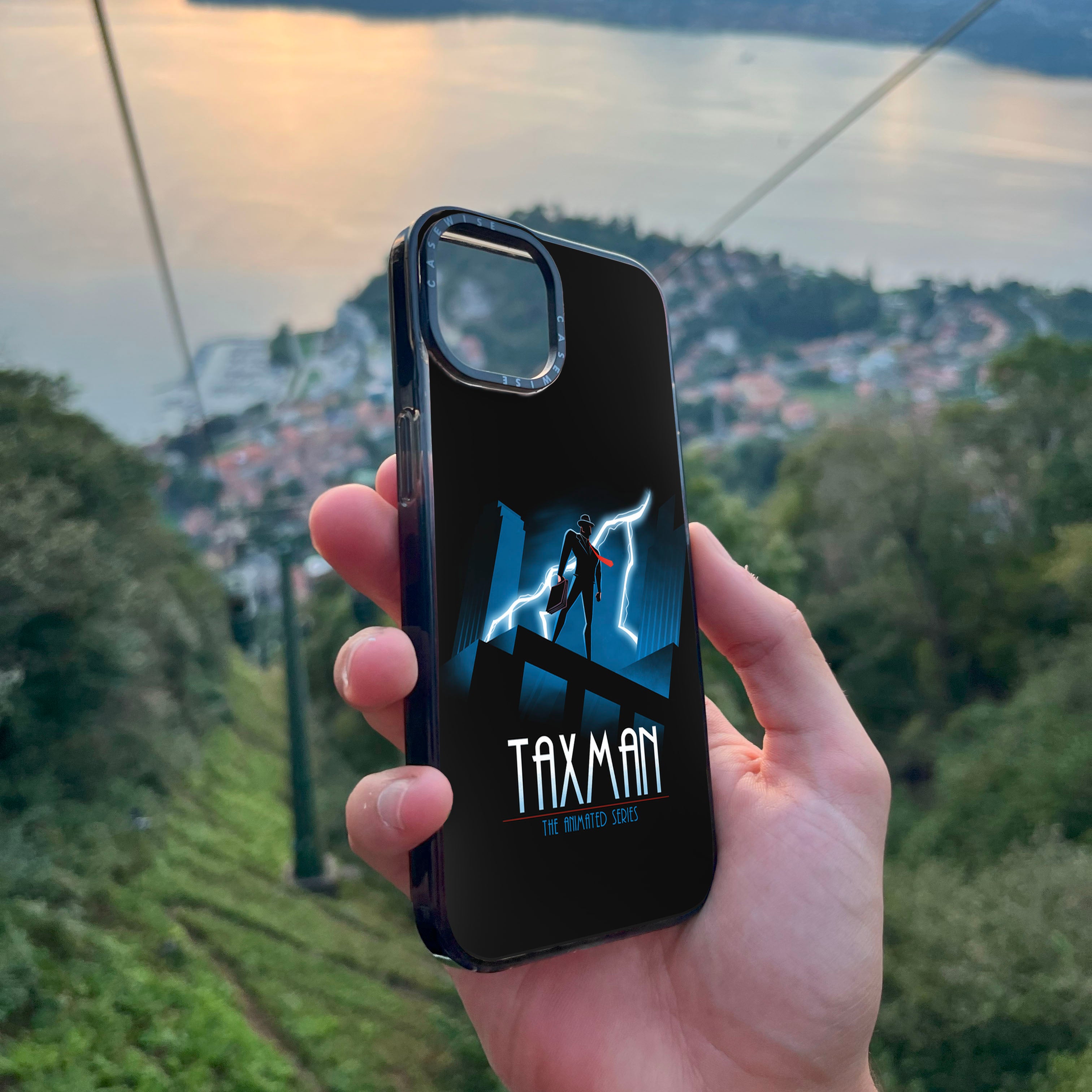 CASEWISE CASEWISE

TAXMAN

THE ANIMATED SERIES