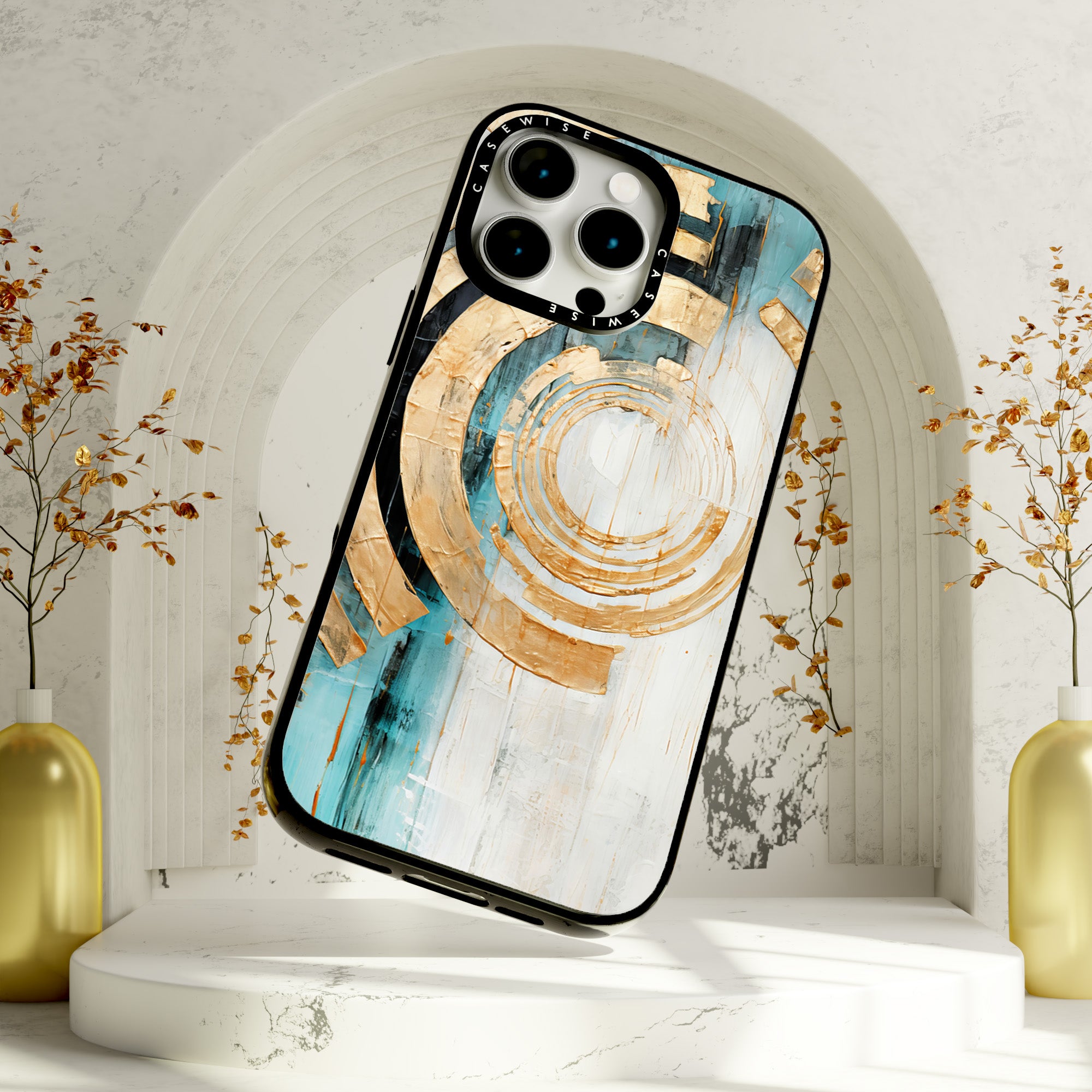 CASEWISE CASEWISE