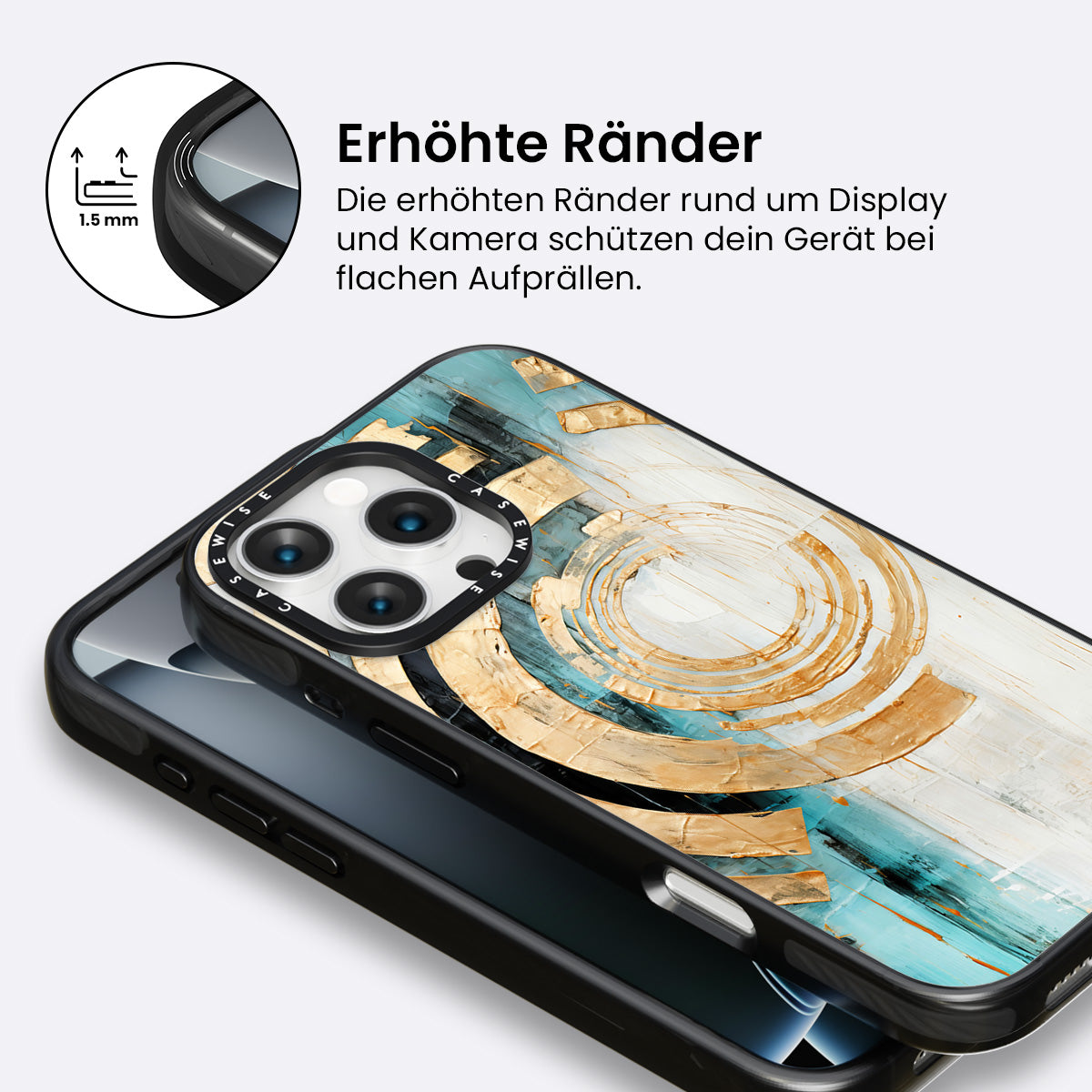 1.5 mm

Erhöhte Ränder

Die erhöhten Ränder rund um Display und Kamera schützen dein Gerät bei flachen Aufprällen.

CASEWISE CASEWISE