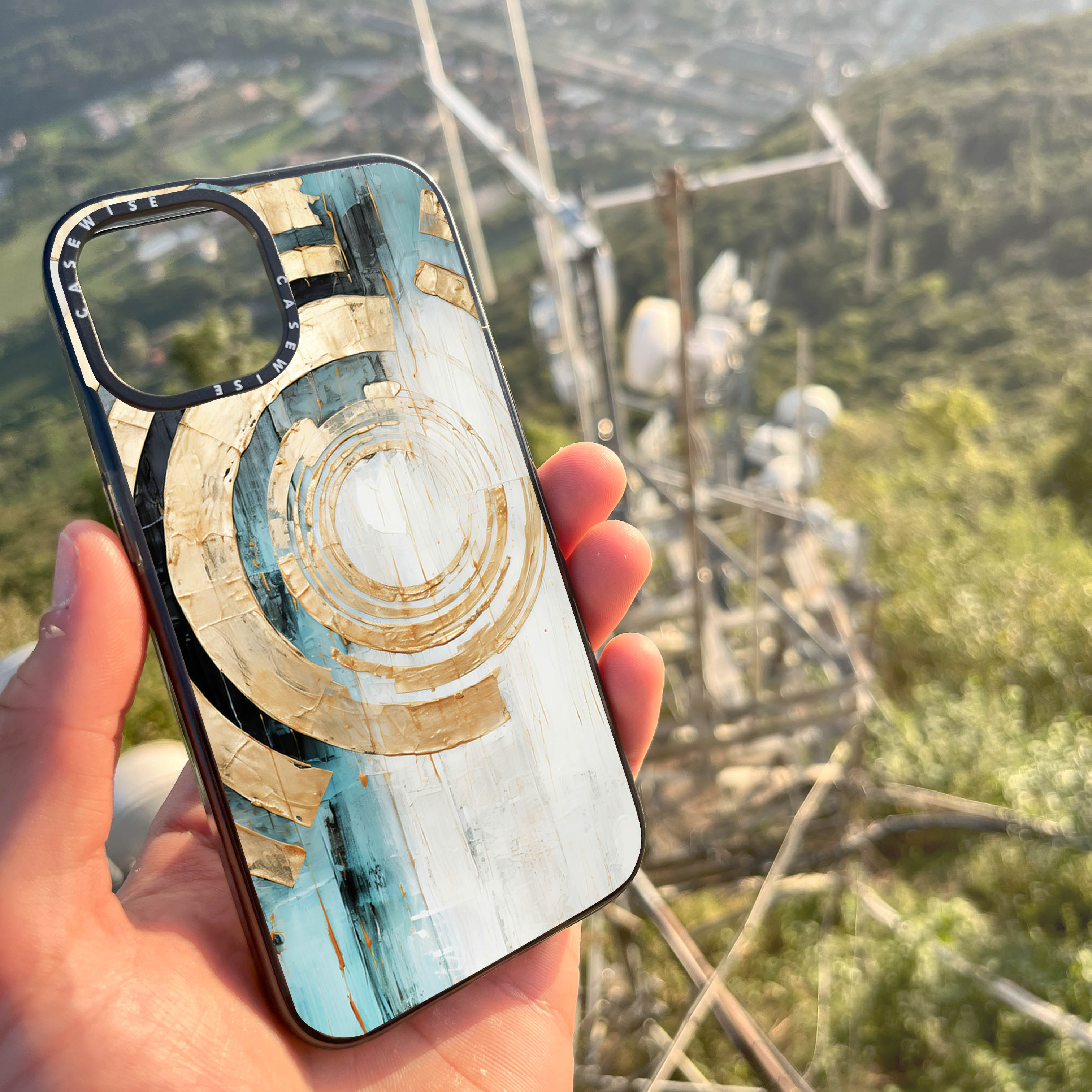 CASEWISE CASEWISE