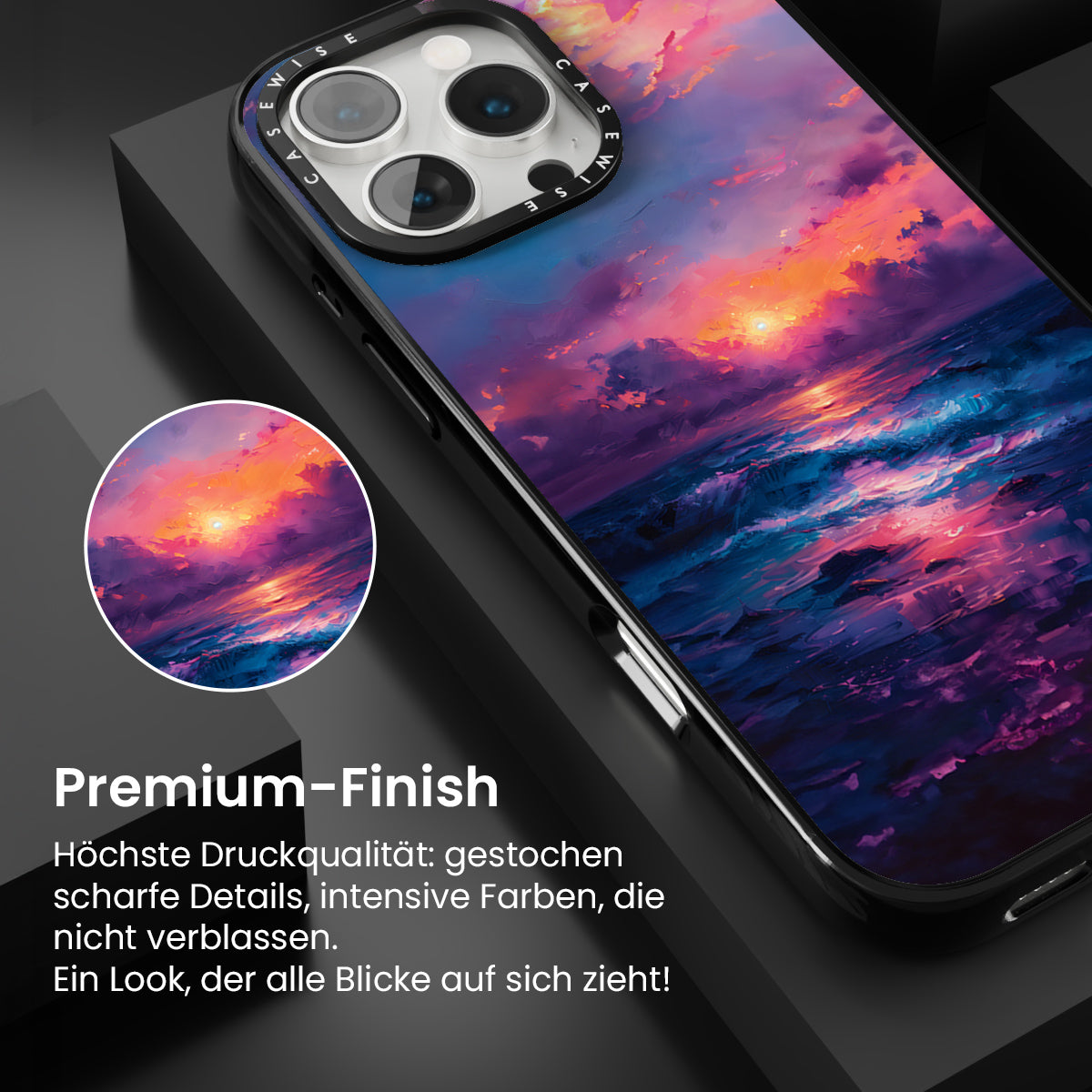 CASEWISE CASEWISE

Premium-Finish

Höchste Druckqualität: gestochen scharfe Details, intensive Farben, die nicht verblassen.
Ein Look, der alle Blicke auf sich zieht!