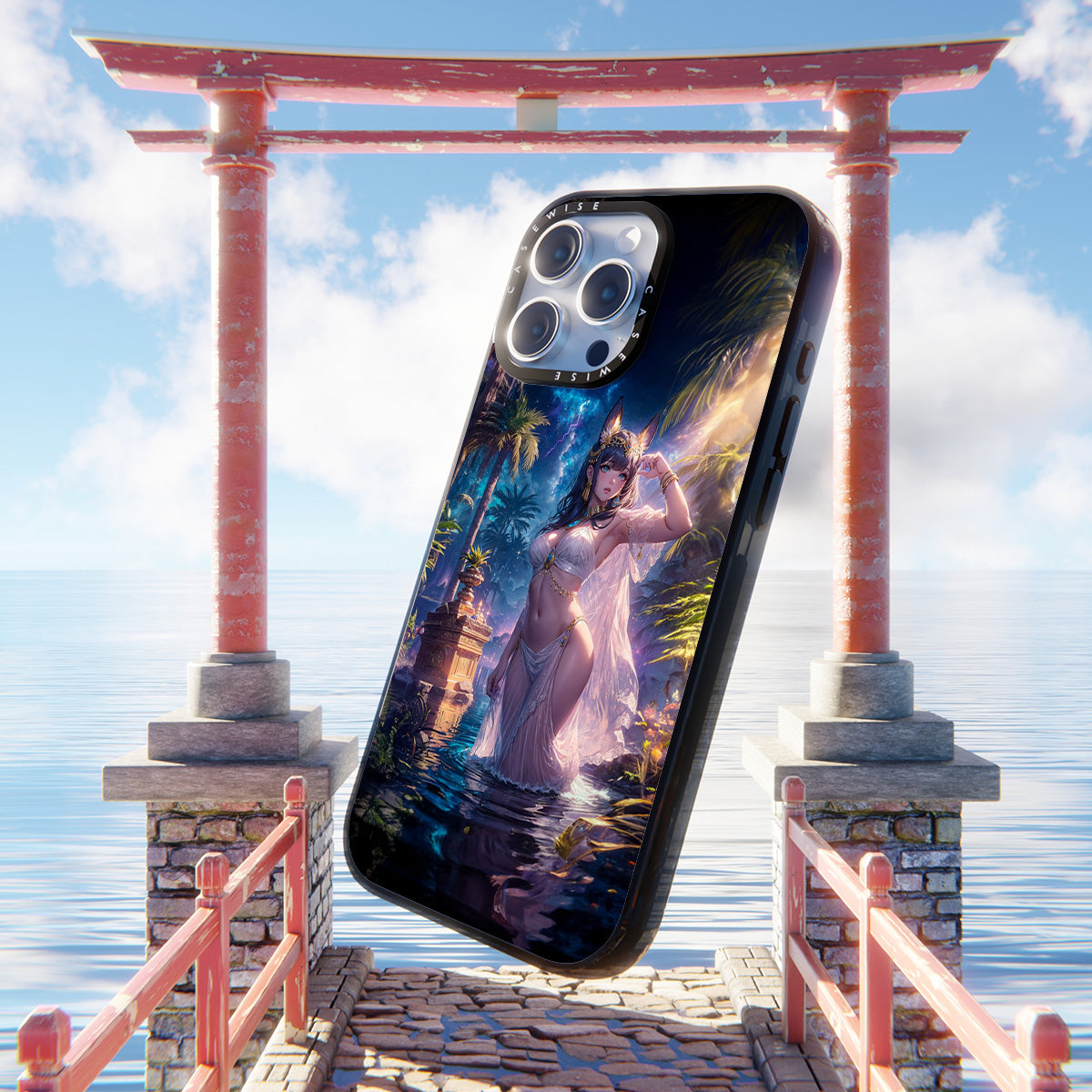 CASEWISE CASEWISE