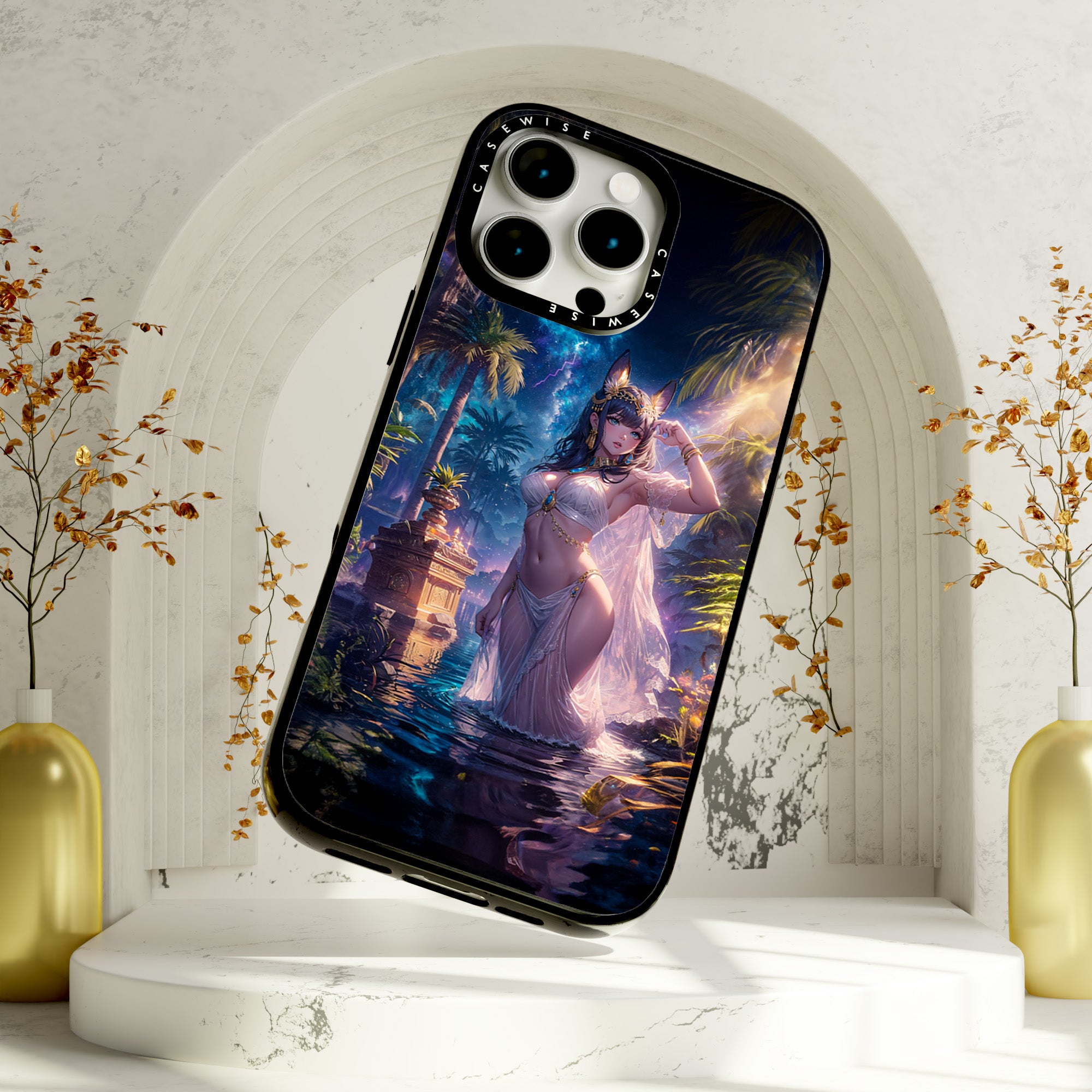 CASEWISE CASEWISE