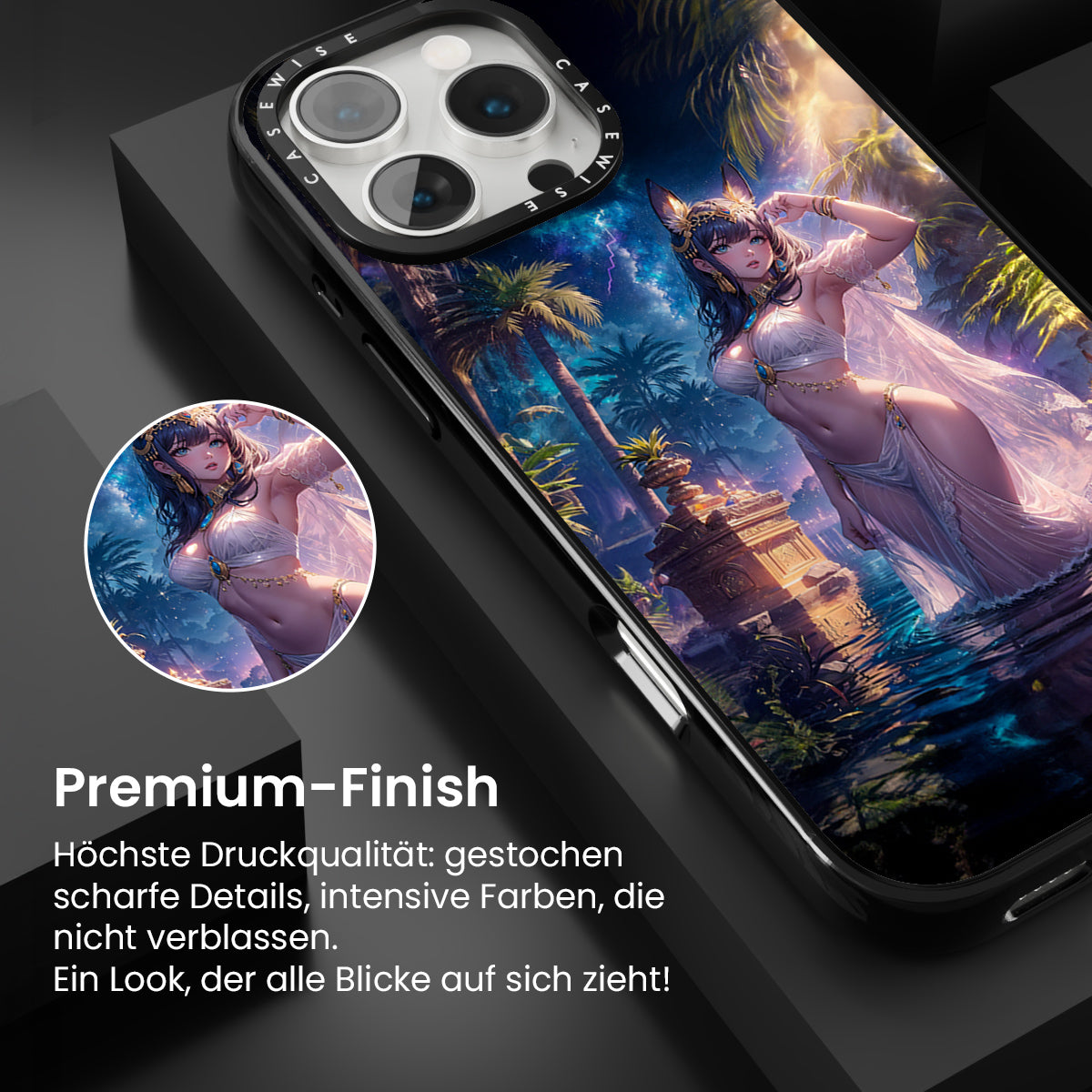 CASEWISE CASEWISE

Premium-Finish

Höchste Druckqualität: gestochen scharfe Details, intensive Farben, die nicht verblassen.
Ein Look, der alle Blicke auf sich zieht!