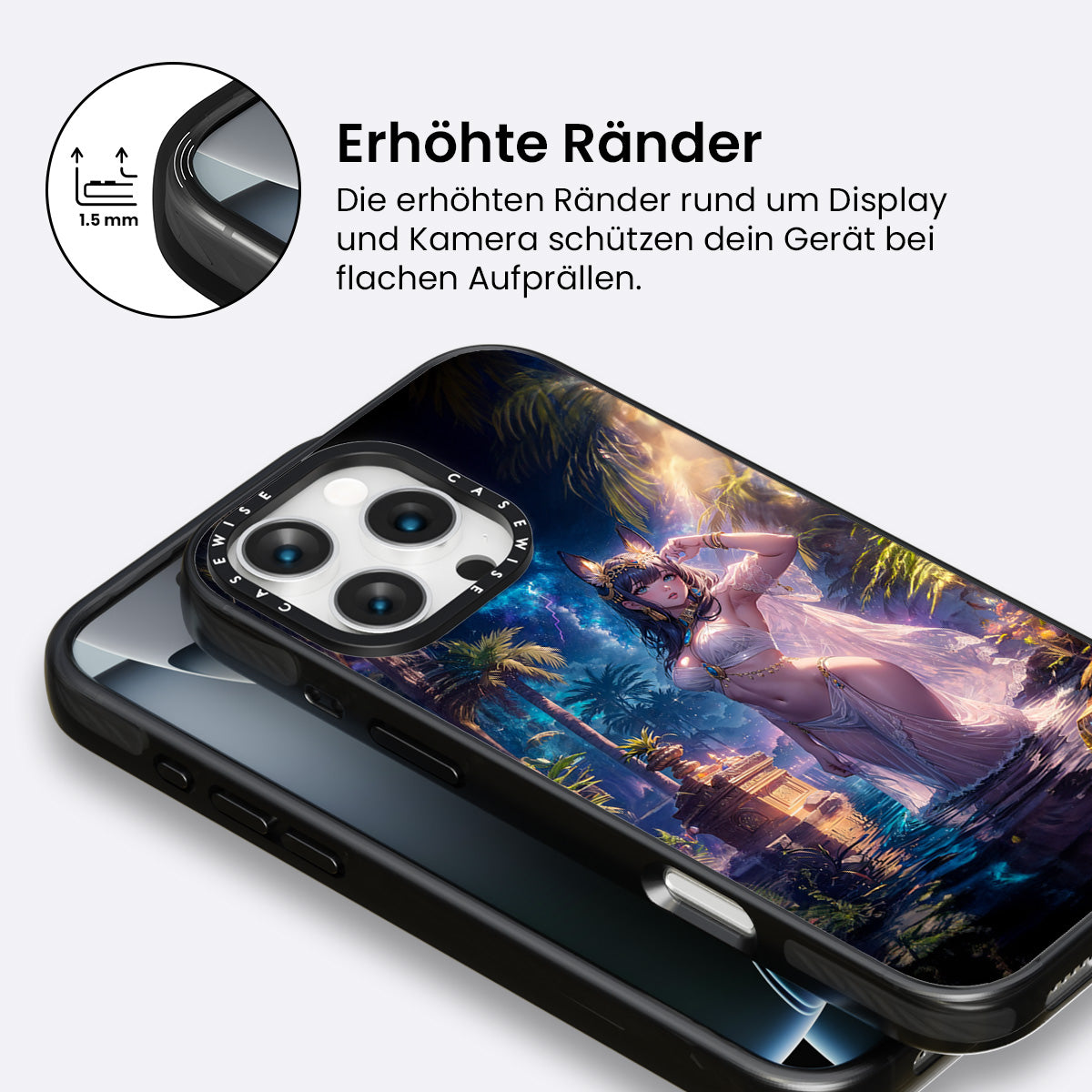 1.5 mm

Erhöhte Ränder

Die erhöhten Ränder rund um Display und Kamera schützen dein Gerät bei flachen Aufprällen.

CASEWISE CASEWISE