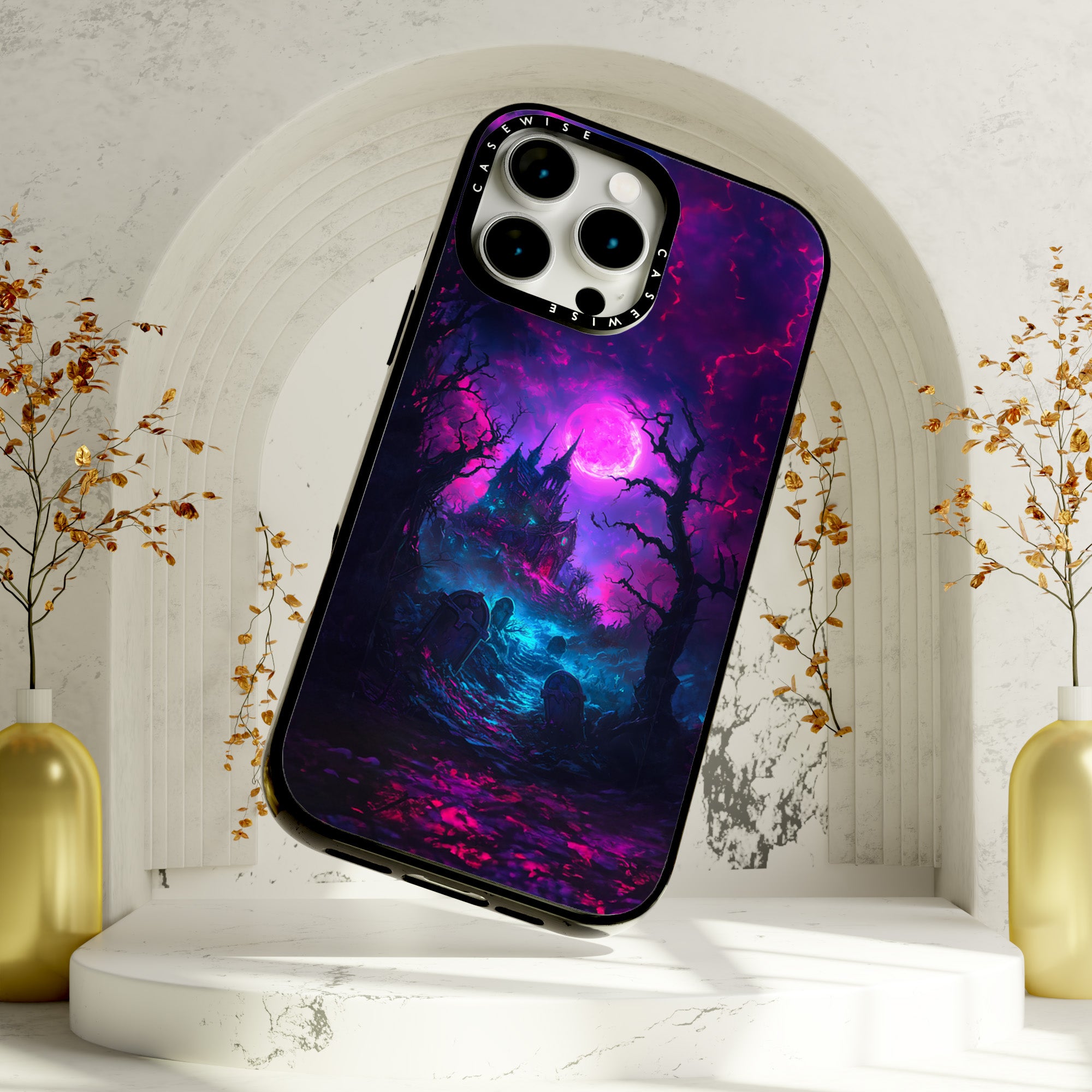 CASEWISE
CASEWISE