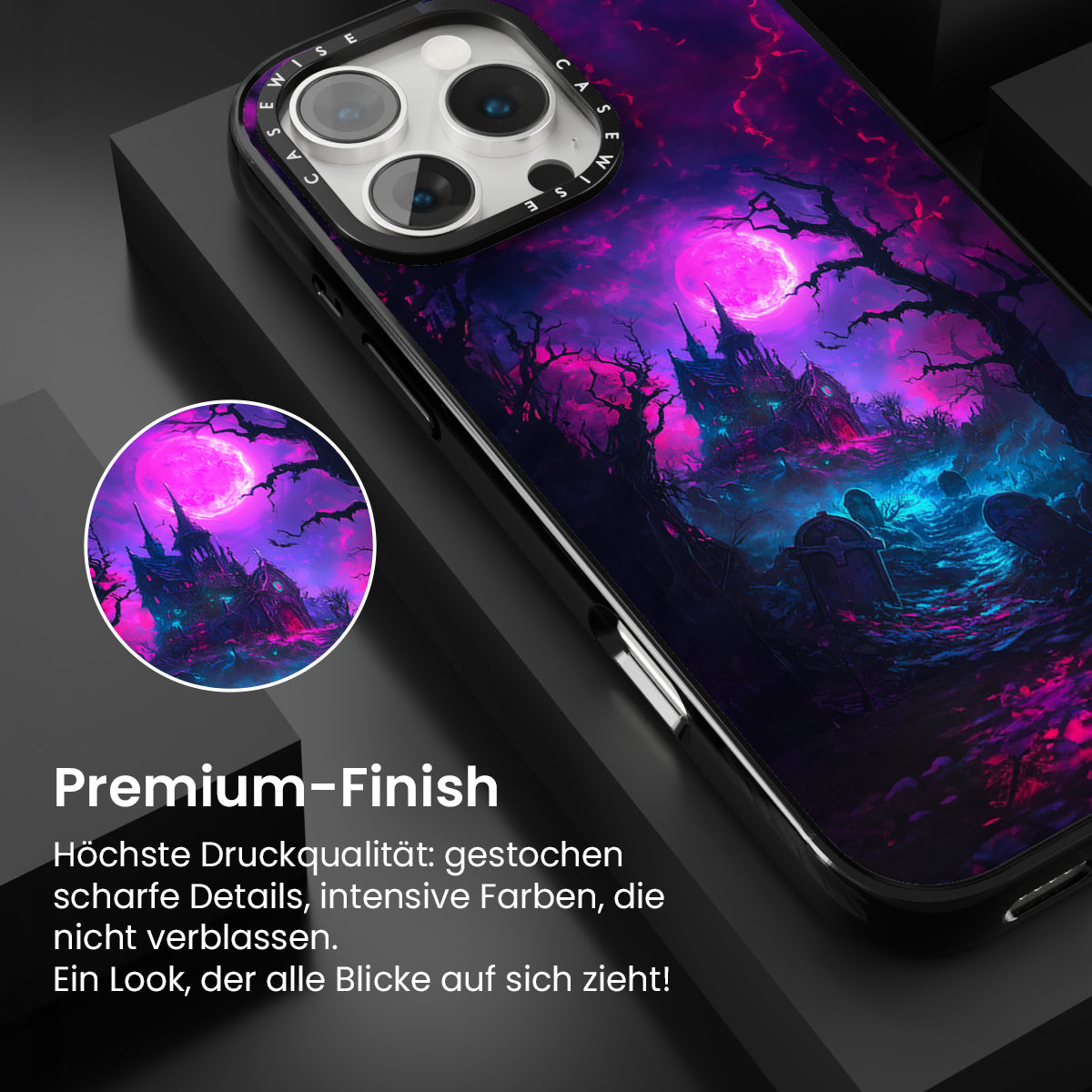 CASEWISE CASEWISE

Premium-Finish

Höchste Druckqualität: gestochen scharfe Details, intensive Farben, die nicht verblassen.
Ein Look, der alle Blicke auf sich zieht!