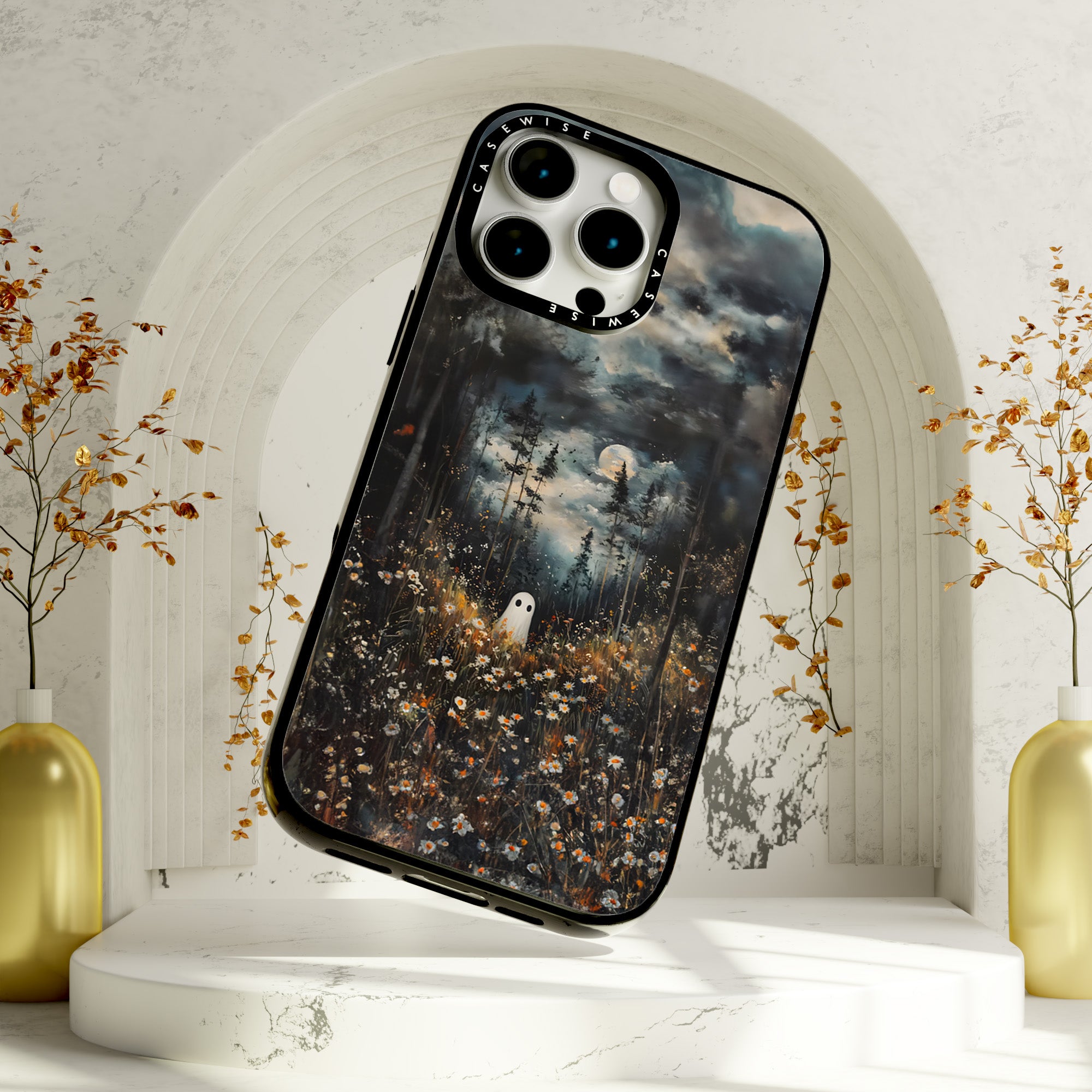 CASEWISE
CASEWISE