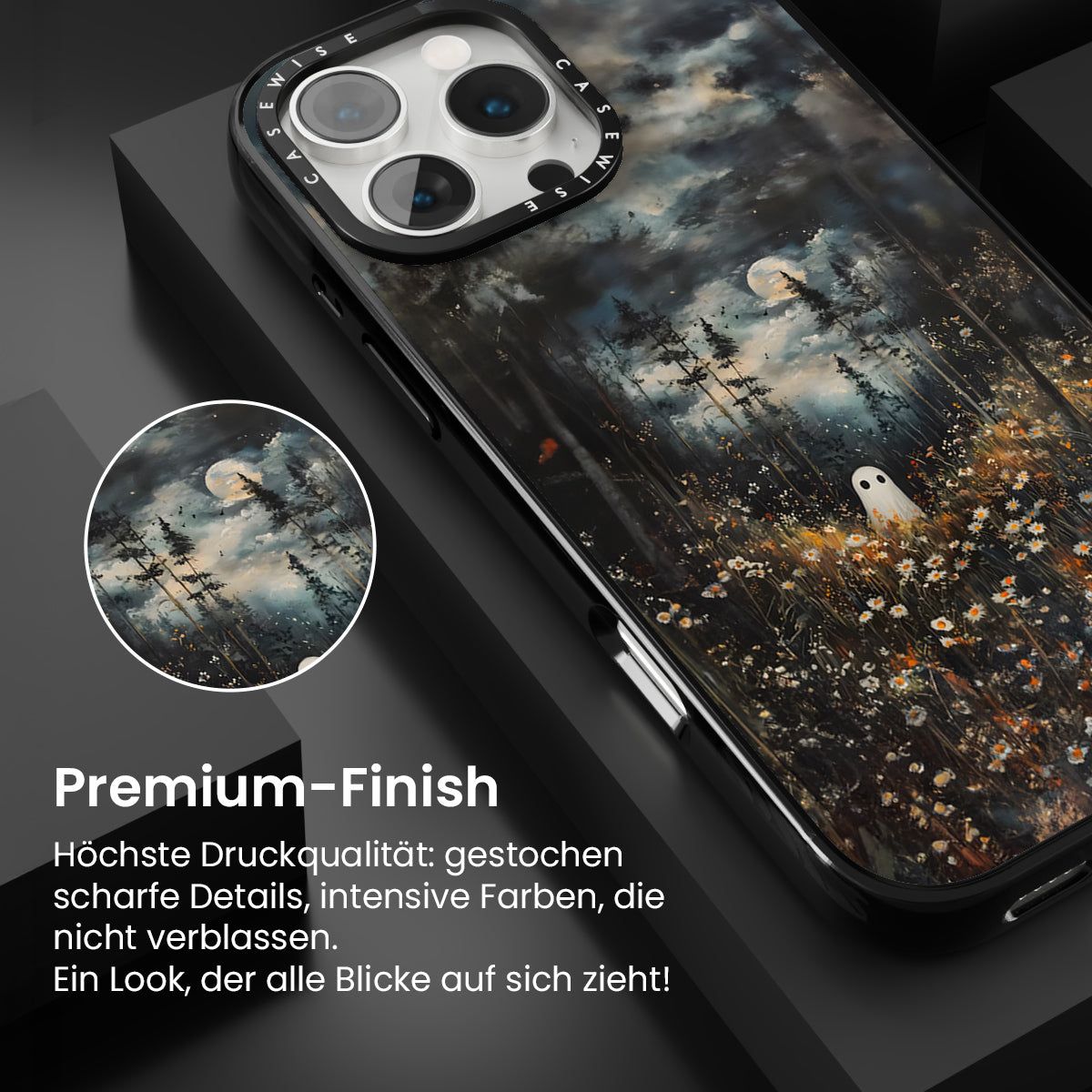 CASEWISE CASEWISE

Premium-Finish

Höchste Druckqualität: gestochen scharfe Details, intensive Farben, die nicht verblassen.
Ein Look, der alle Blicke auf sich zieht!