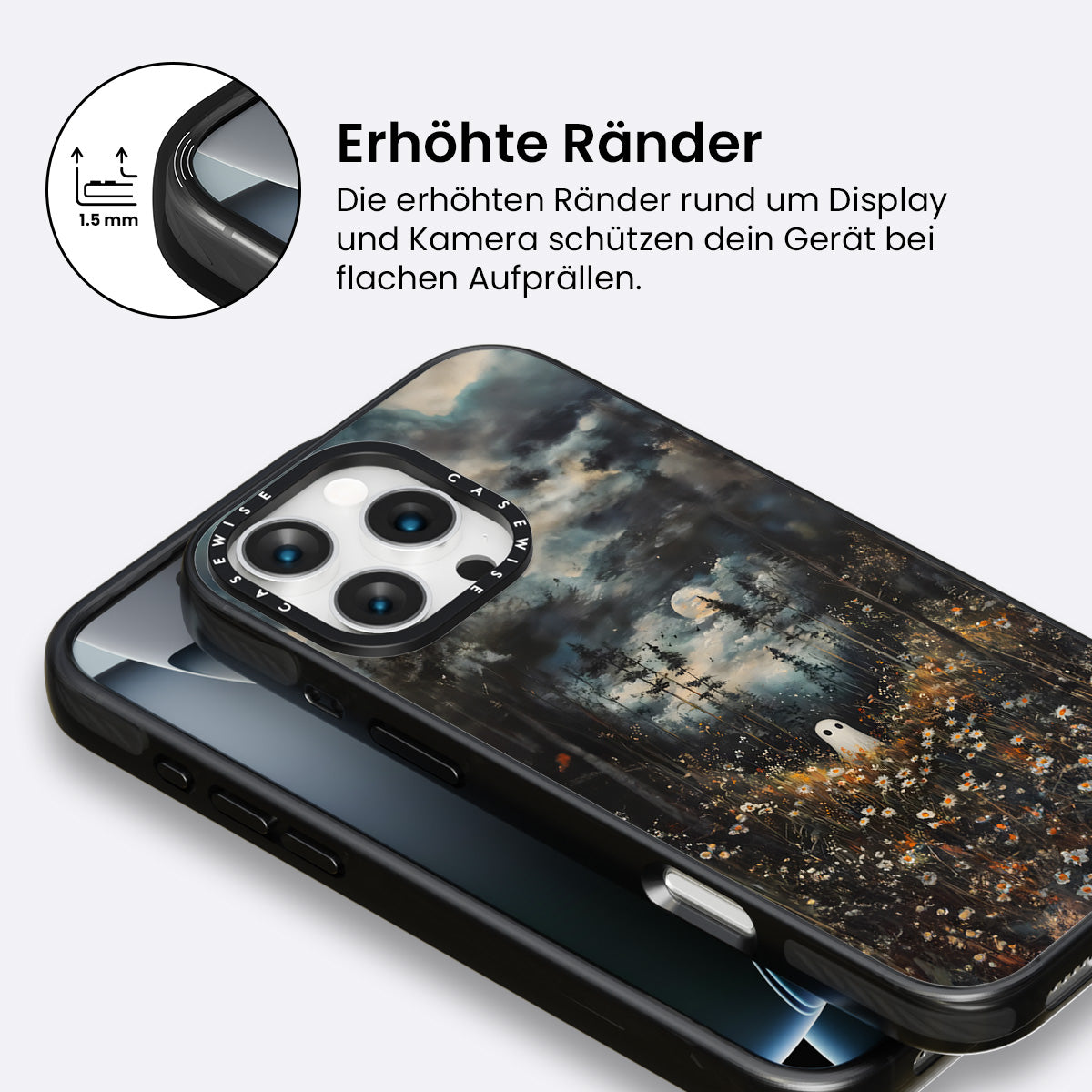 1.5 mm

Erhöhte Ränder

Die erhöhten Ränder rund um Display und Kamera schützen dein Gerät bei flachen Aufprällen.

CASEWISE CASEWISE