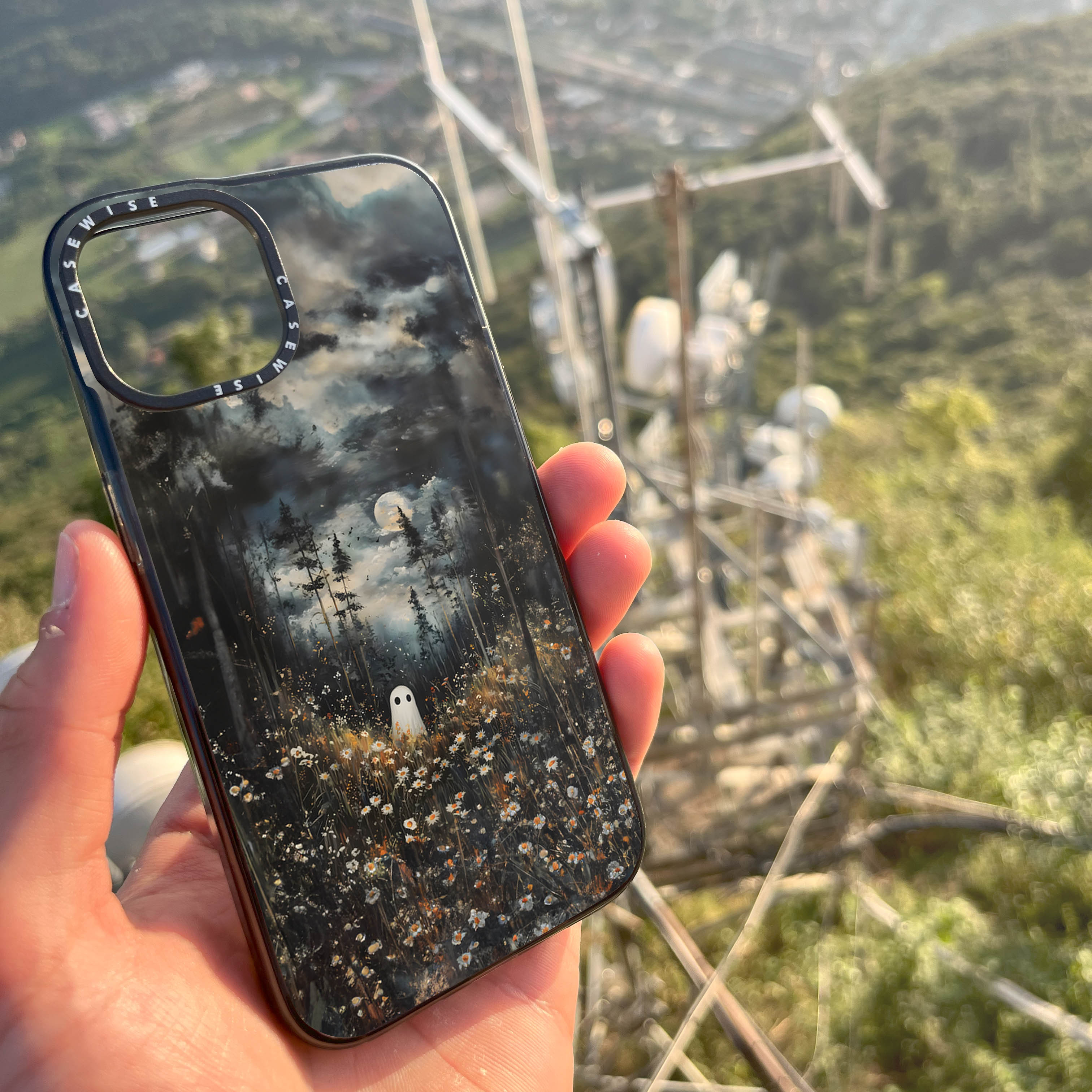 CASEWISE CASEWISE