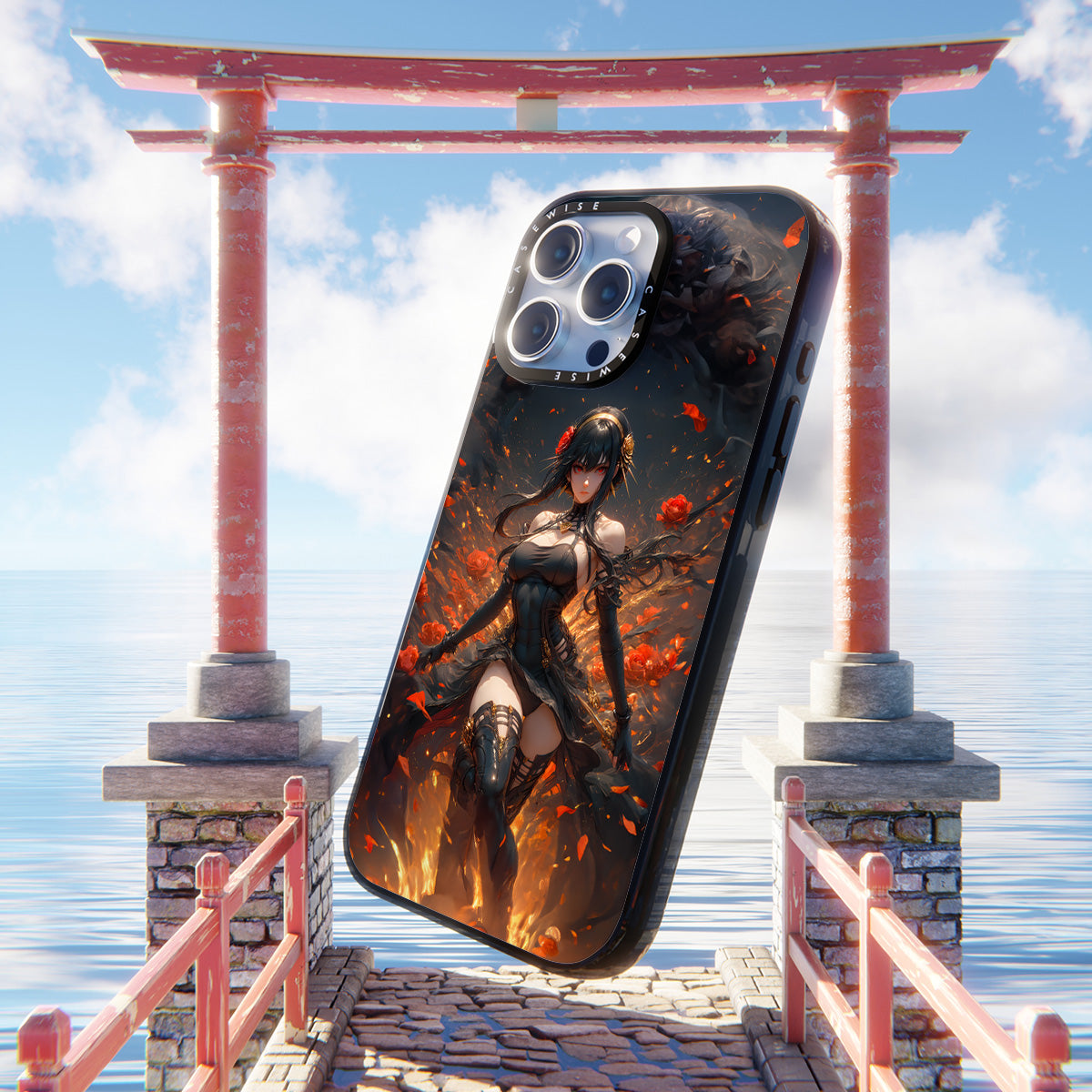 CASEWISE CASEWISE