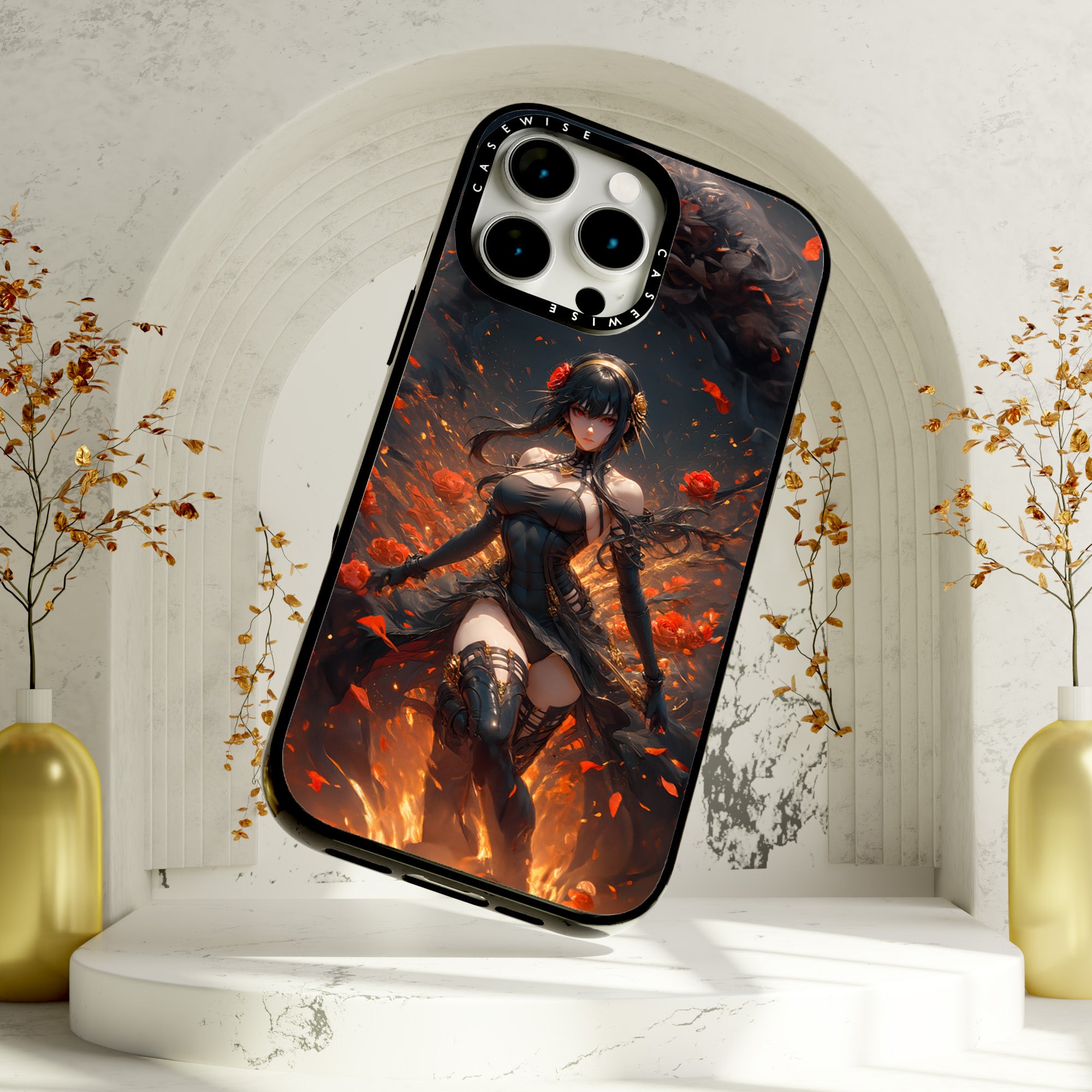 CASEWISE
CASEWISE