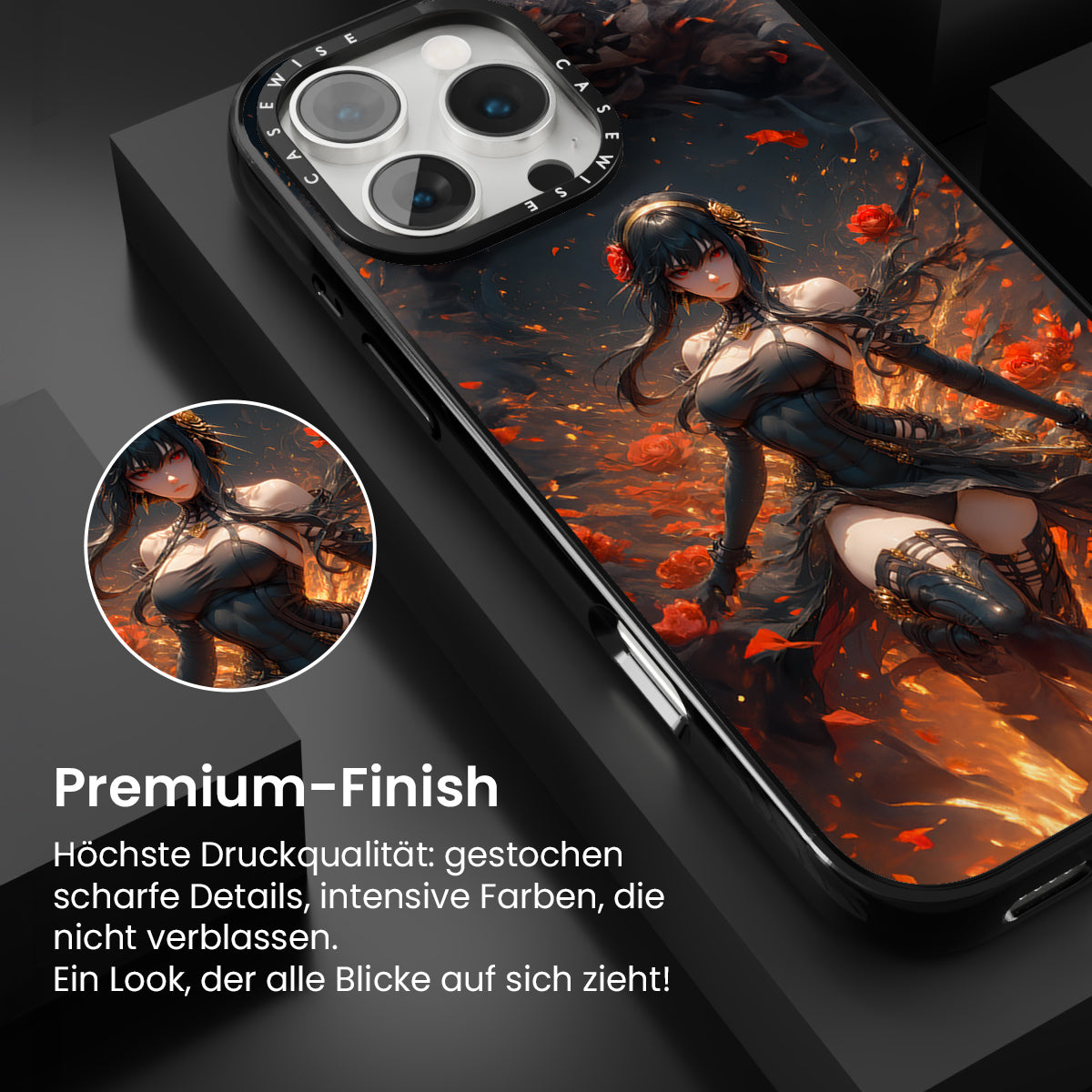 CASEWISE CASEWISE

Premium-Finish

Höchste Druckqualität: gestochen scharfe Details, intensive Farben, die nicht verblassen.
Ein Look, der alle Blicke auf sich zieht!