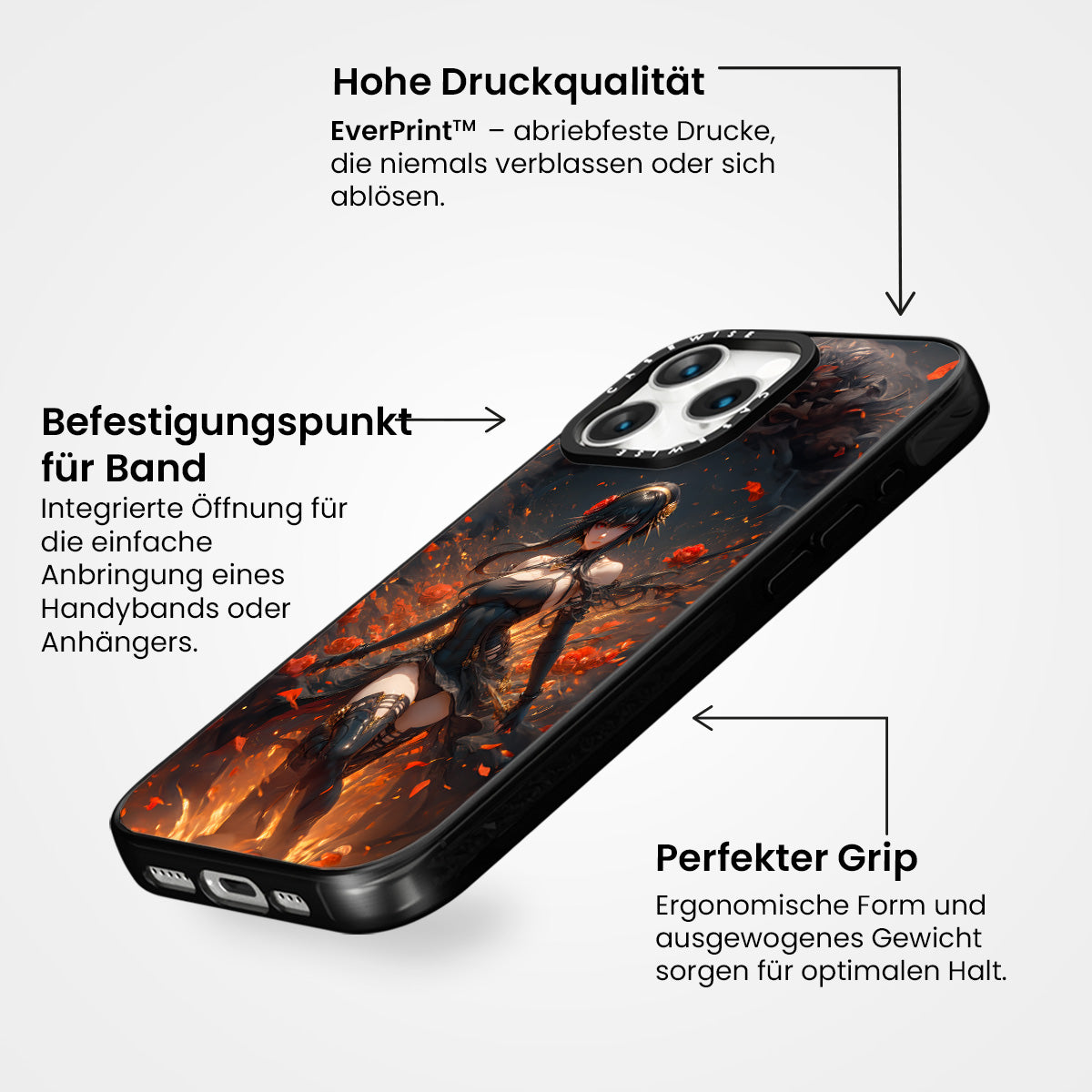 Hohe Druckqualität

EverPrint™ – abriebfeste Drucke, die niemals verblassen oder sich ablösen.

CASEWISE

CASEWISE

Befestigungspunkt für Band

Integrierte Öffnung für die einfache Anbringung eines Handybands oder Anhängers.

Perfekter Grip

Ergonomische Form und ausgewogenes Gewicht sorgen für optimalen Halt.