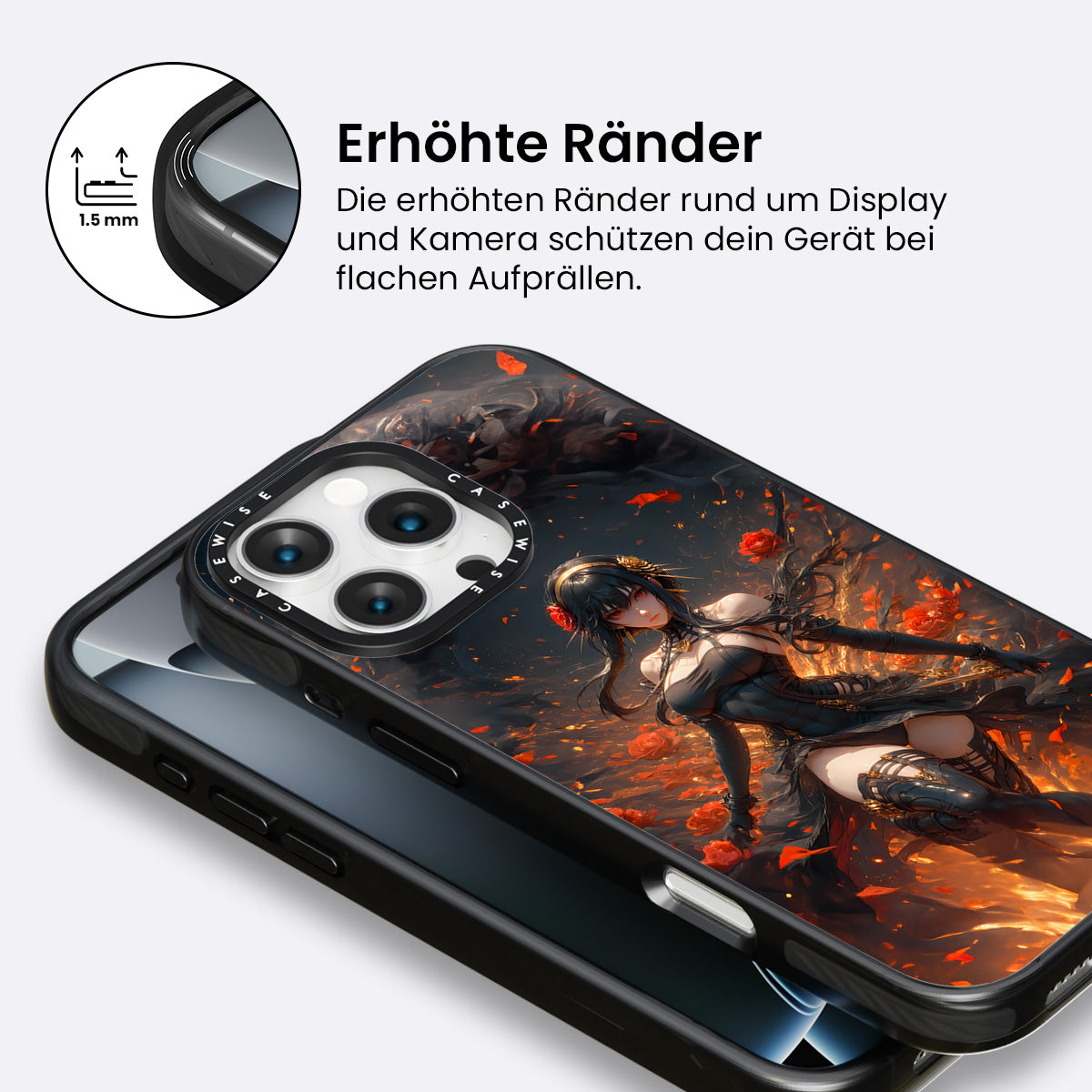 1.5 mm

Erhöhte Ränder

Die erhöhten Ränder rund um Display und Kamera schützen dein Gerät bei flachen Aufprällen.

CASEWISE CASEWISE