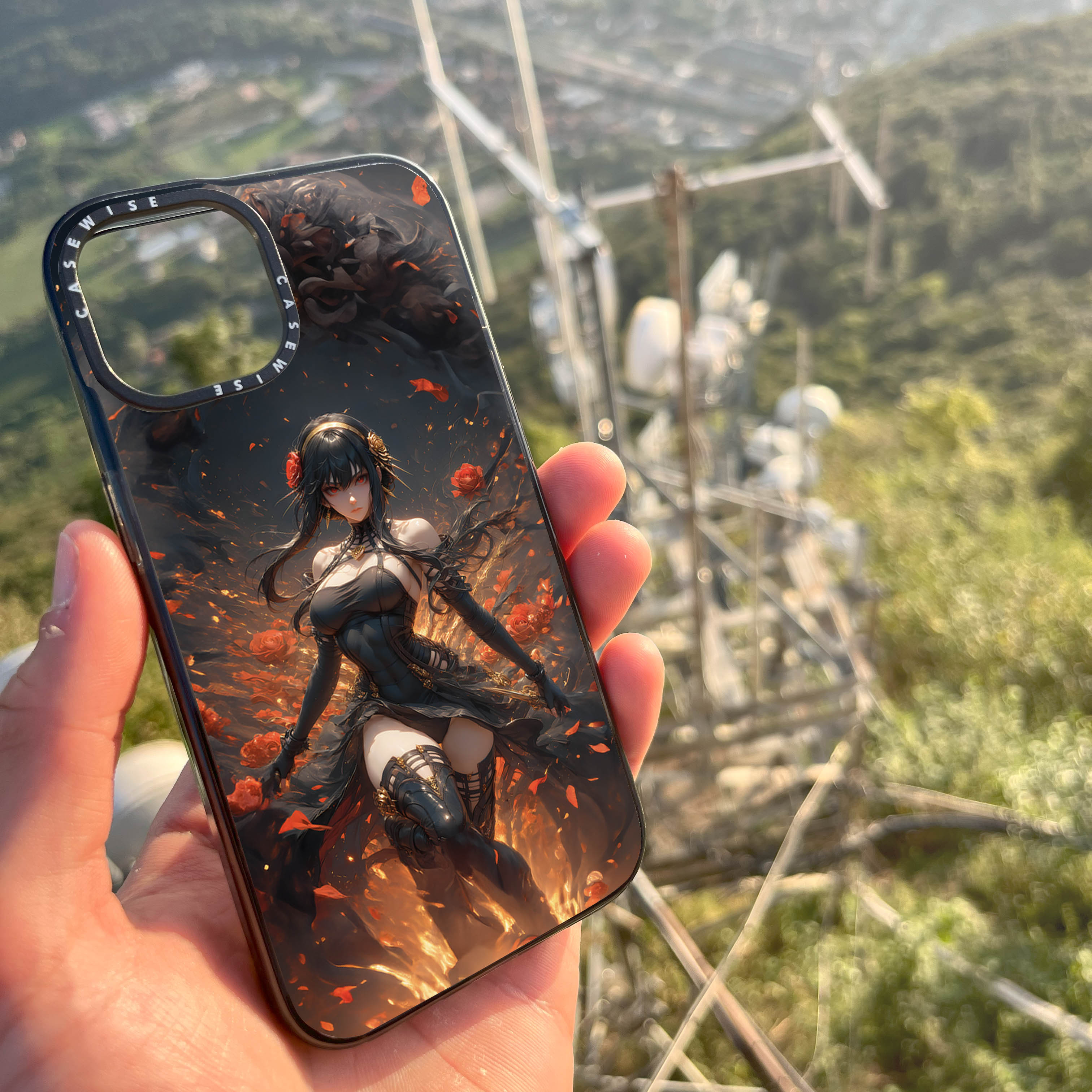 CASEWISE CASEWISE