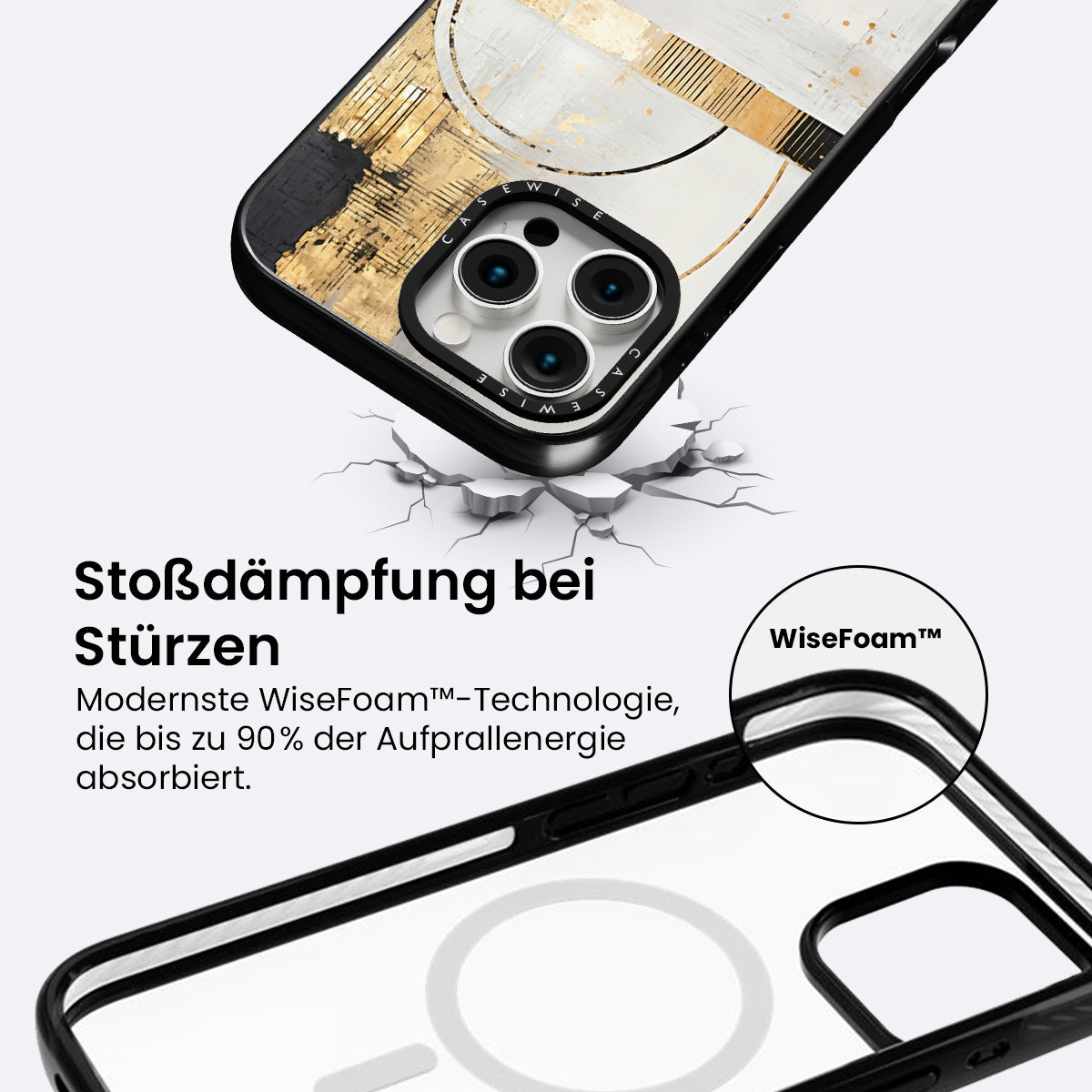 CASEWISE

CASEWISE

Stoßdämpfung bei Stürzen

Modernste WiseFoam™-Technologie, die bis zu 90% der Aufprallenergie absorbiert.

WiseFoam™