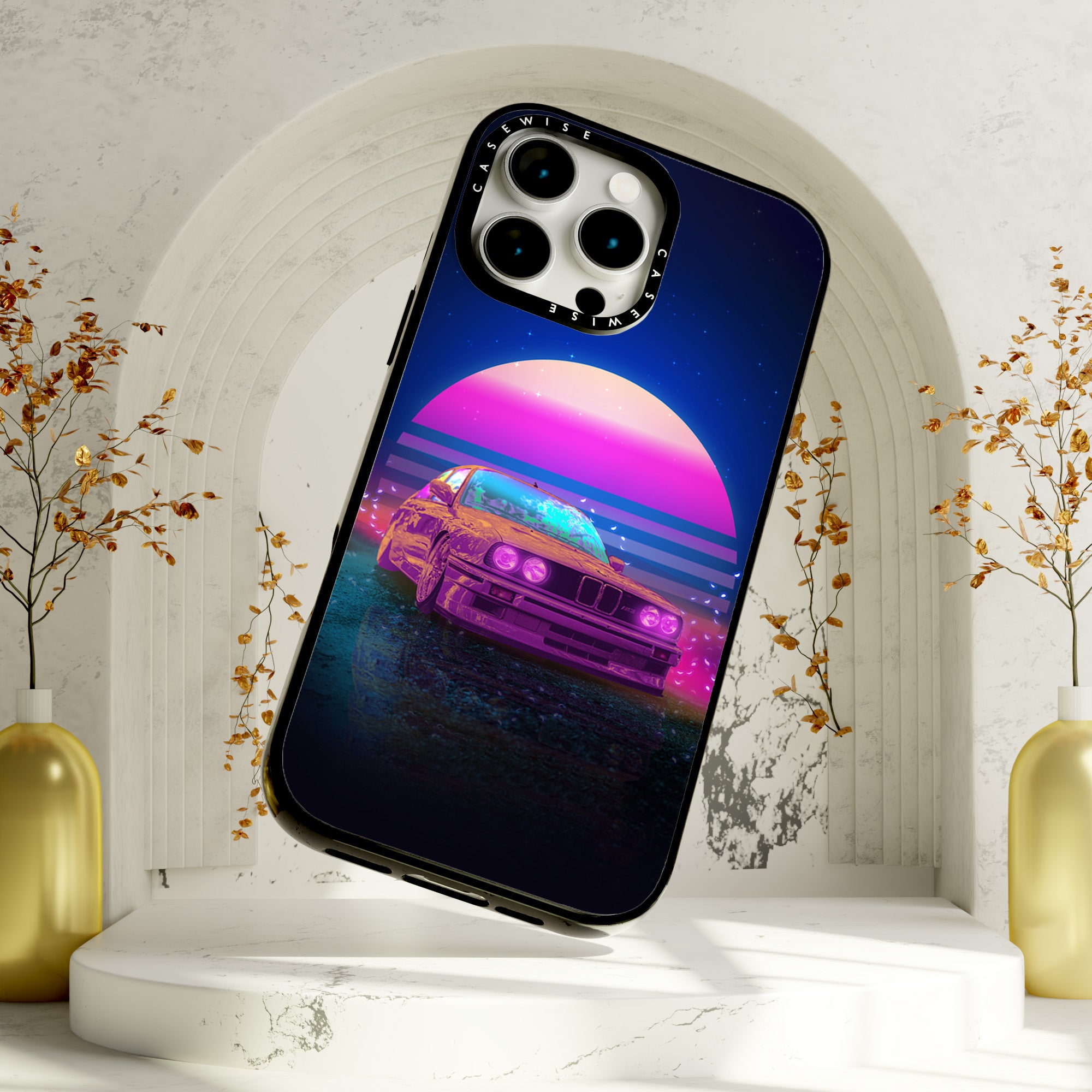 CASEWISE
CASEWISE