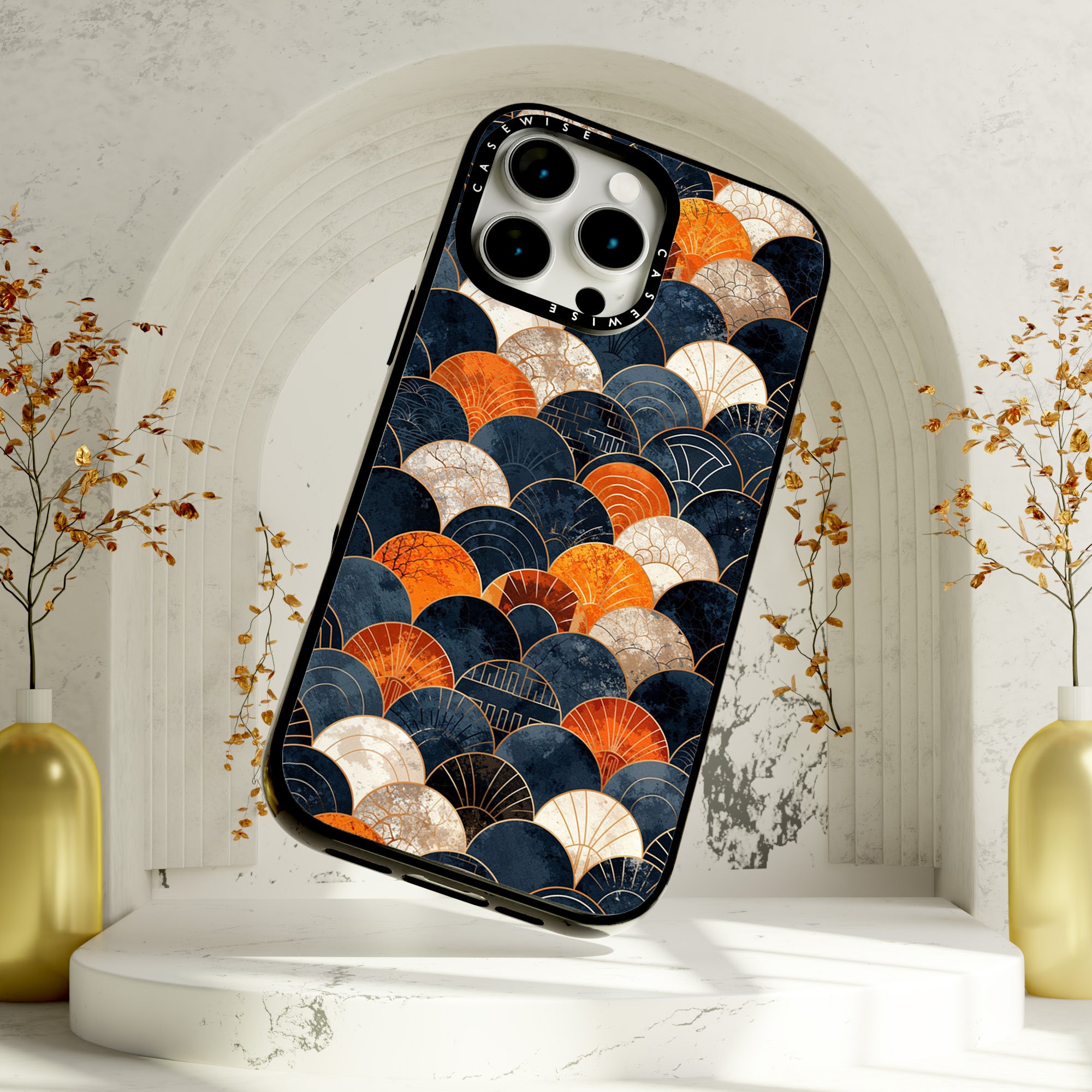 CASEWISE CASEWISE