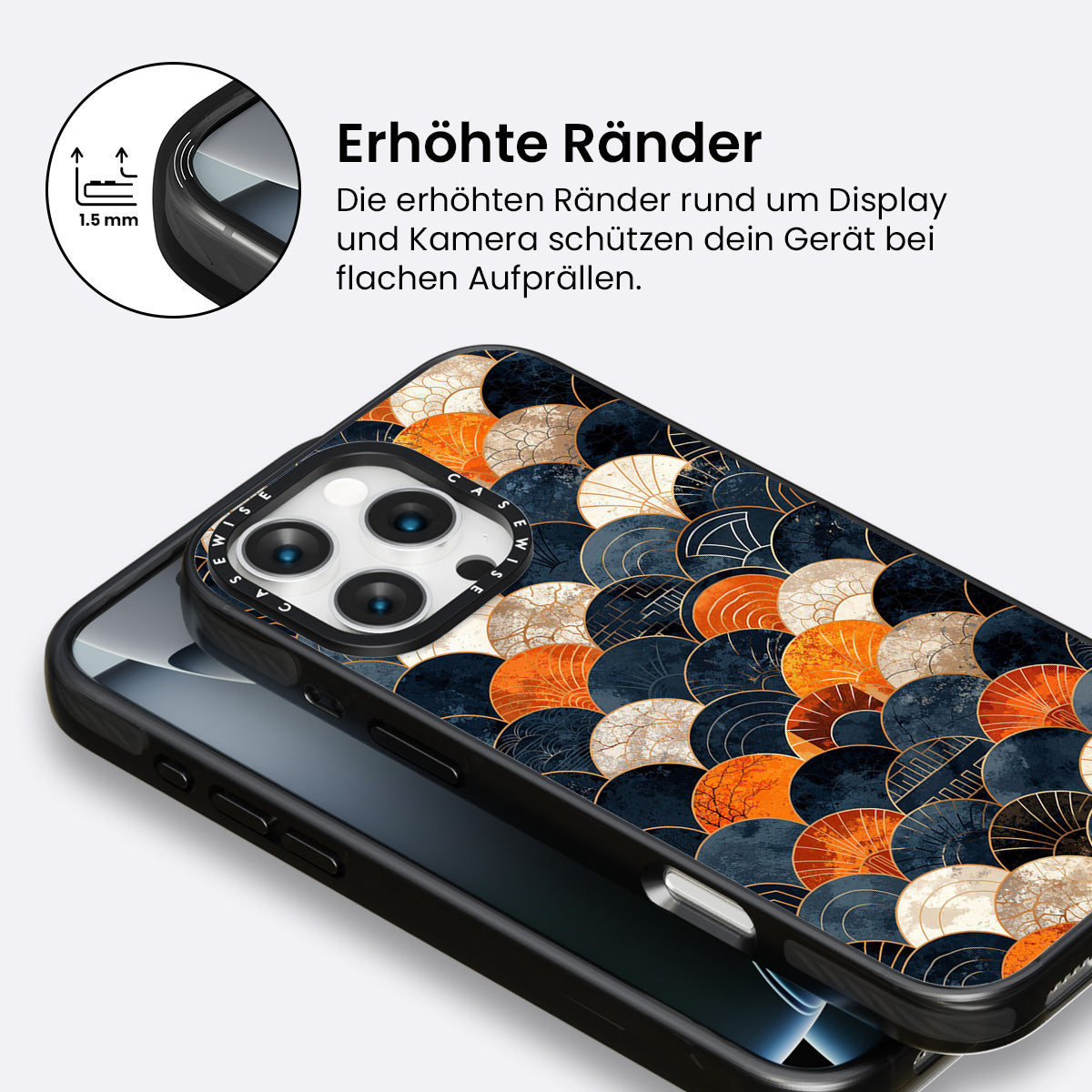 1.5 mm

Erhöhte Ränder

Die erhöhten Ränder rund um Display und Kamera schützen dein Gerät bei flachen Aufprällen.

CASEWISE CASEWISE