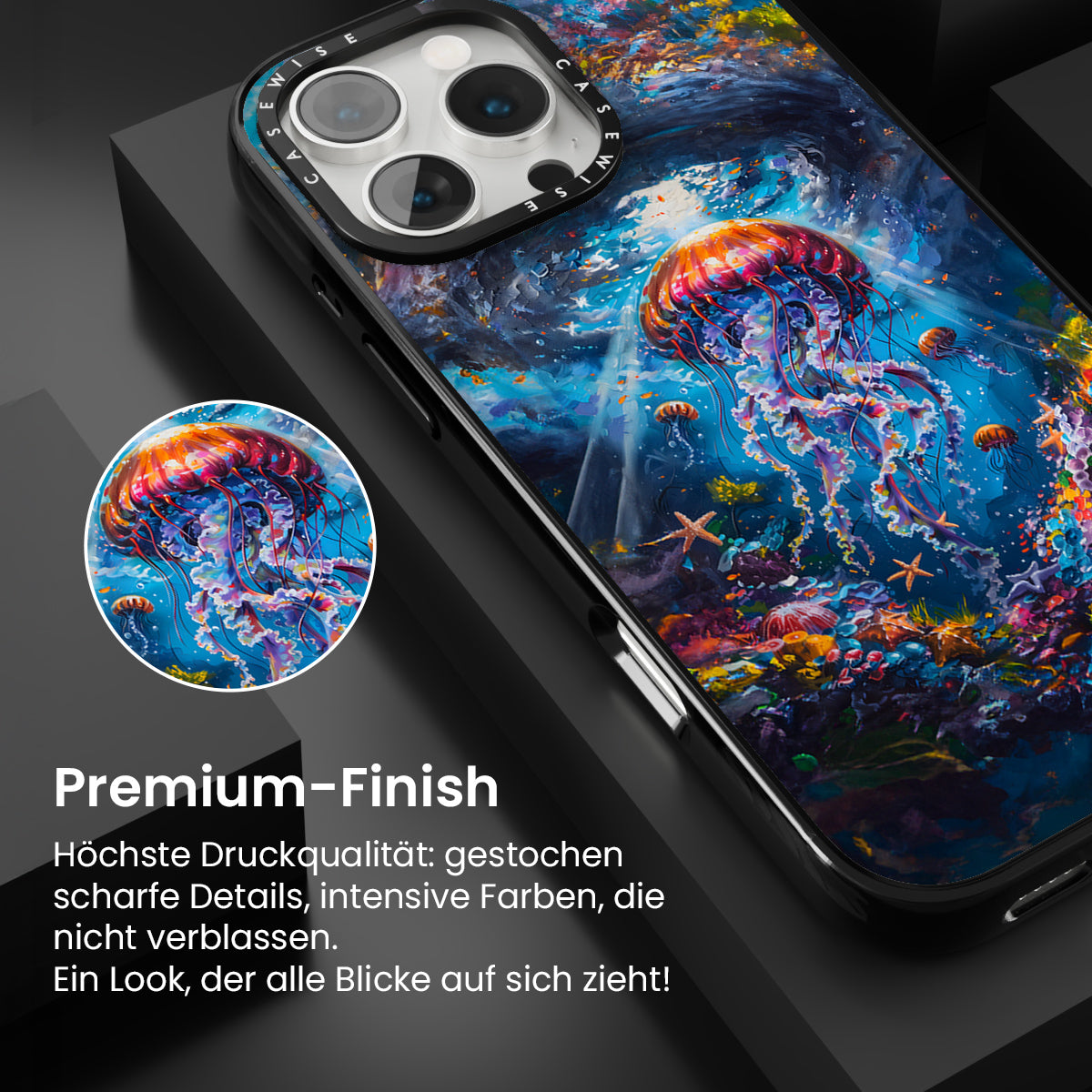 CASEWISE CASEWISE

Premium-Finish

Höchste Druckqualität: gestochen scharfe Details, intensive Farben, die nicht verblassen.
Ein Look, der alle Blicke auf sich zieht!