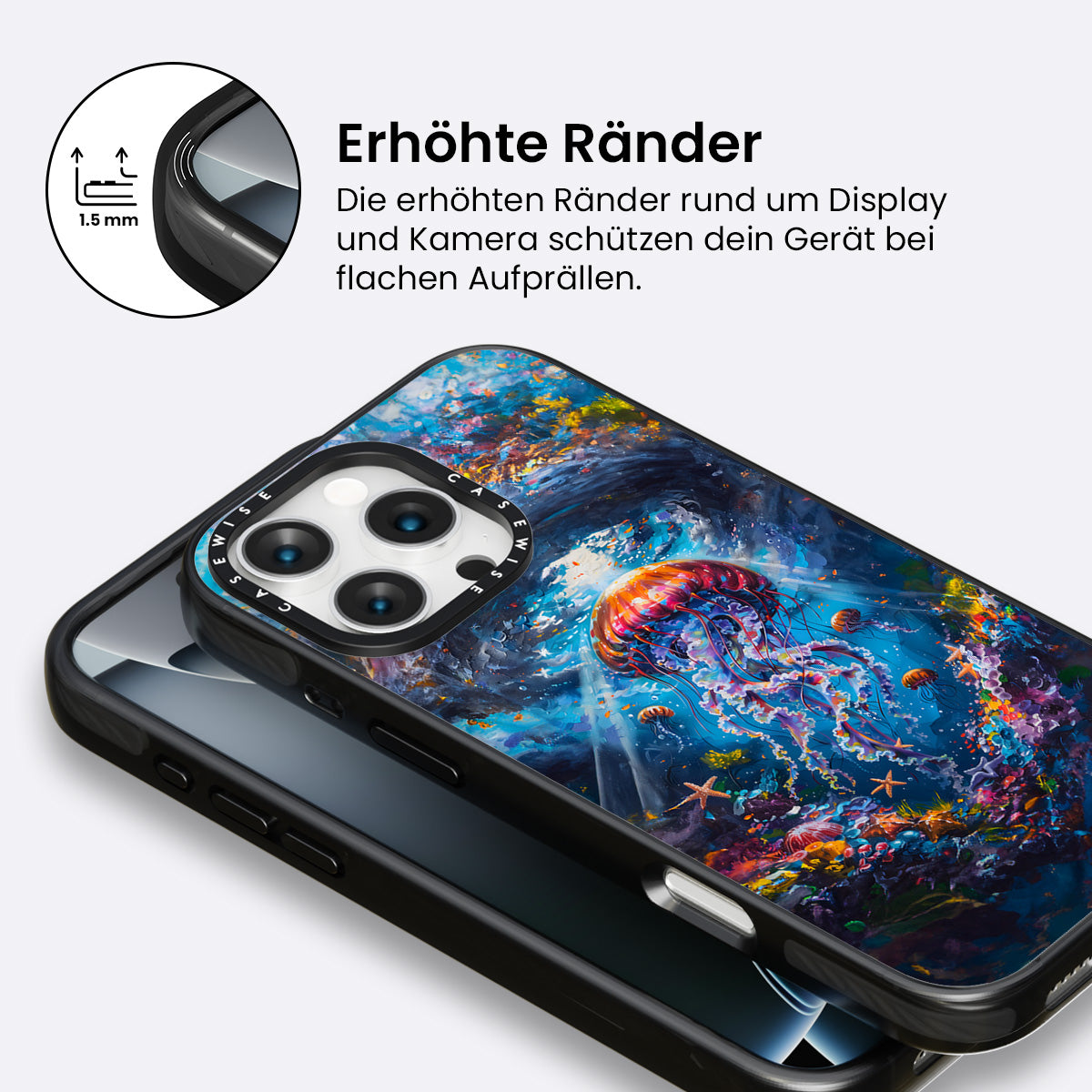 1.5 mm

Erhöhte Ränder

Die erhöhten Ränder rund um Display und Kamera schützen dein Gerät bei flachen Aufprällen.

CASEWISE CASEWISE