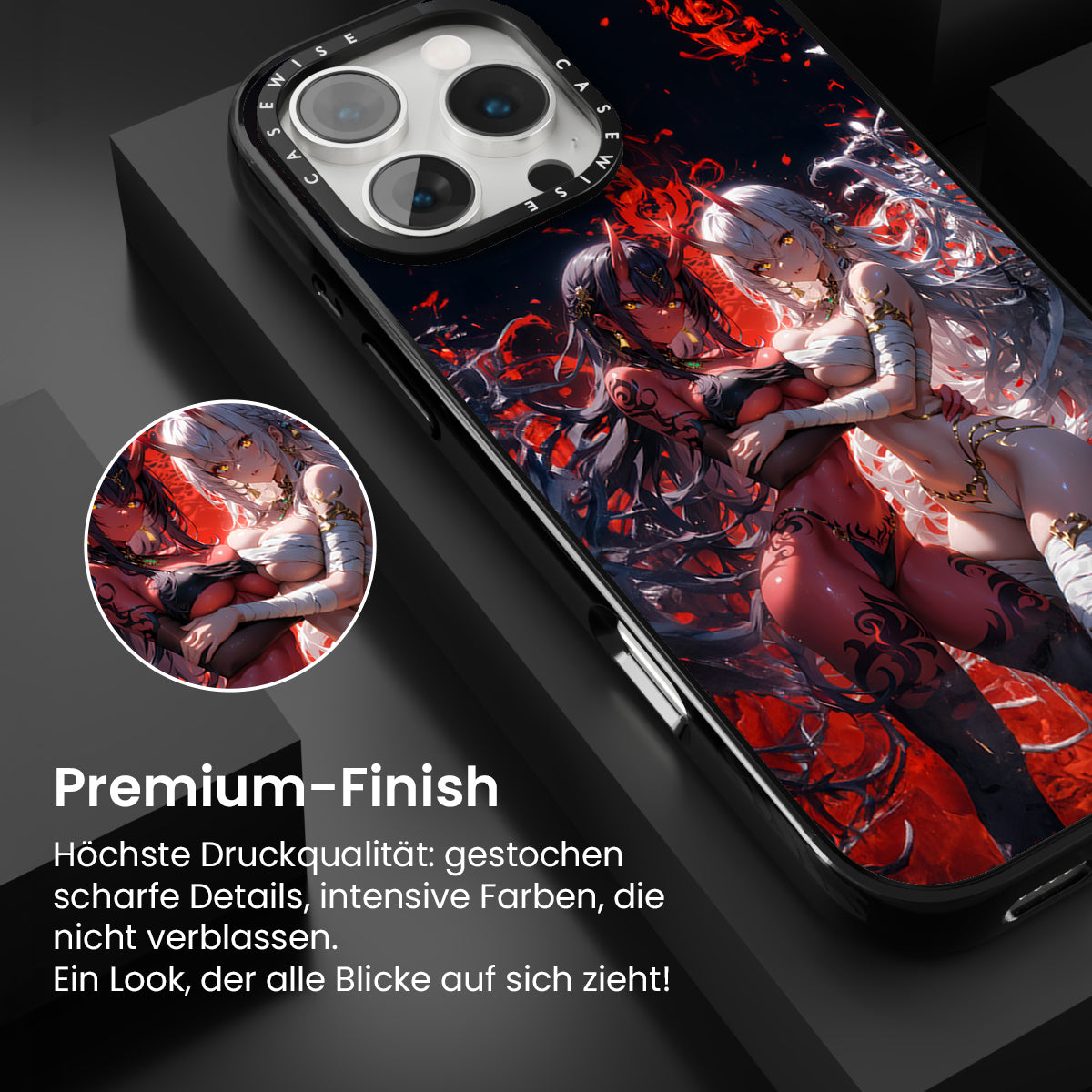 CASEWISE CASEWISE

Premium-Finish

Höchste Druckqualität: gestochen scharfe Details, intensive Farben, die nicht verblassen.
Ein Look, der alle Blicke auf sich zieht!