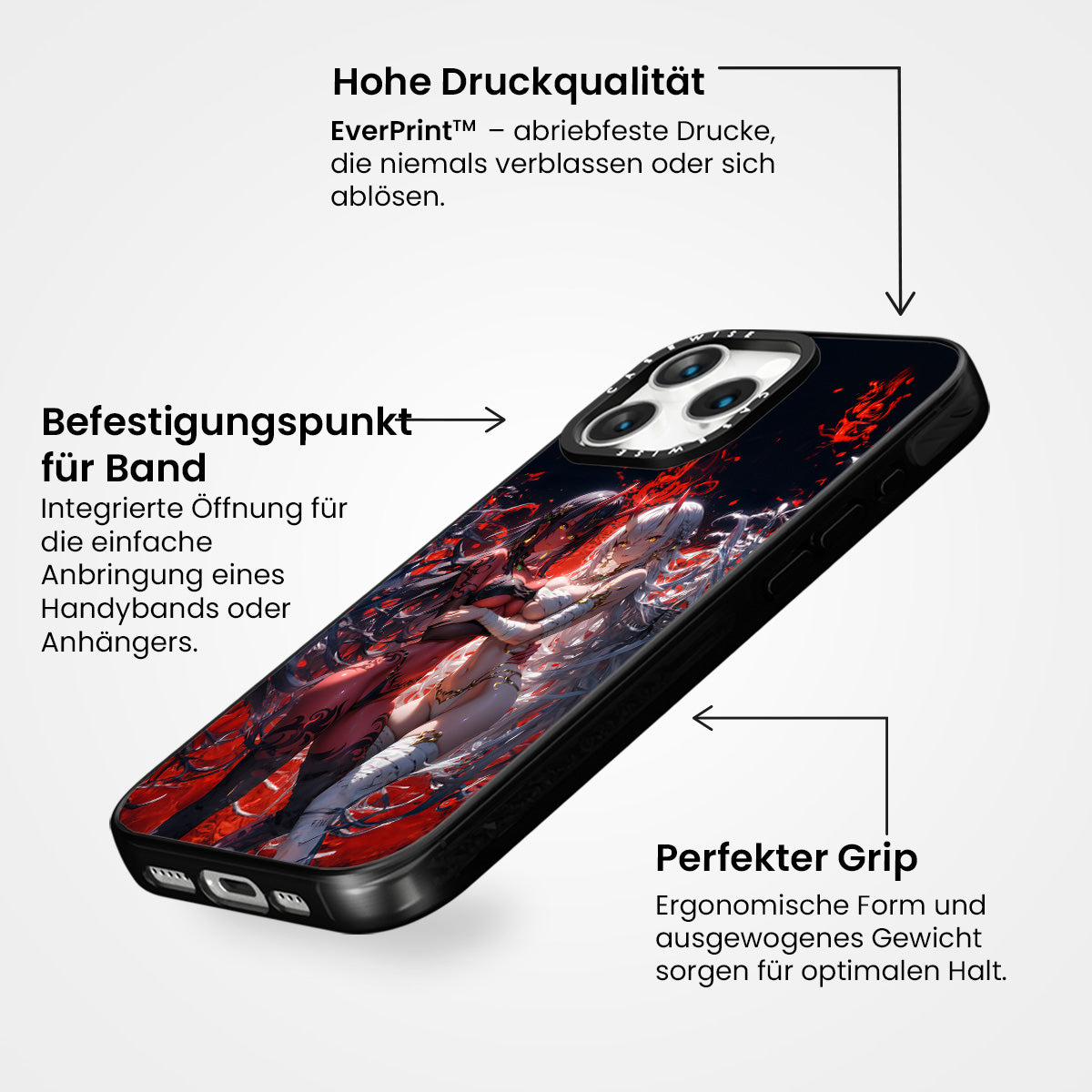 Hohe Druckqualität

EverPrint™ – abriebfeste Drucke, die niemals verblassen oder sich ablösen.

Befestigungspunkt für Band

Integrierte Öffnung für die einfache Anbringung eines Handybands oder Anhängers.

CASEWISE

CASEWISE

Perfekter Grip

Ergonomische Form und ausgewogenes Gewicht sorgen für optimalen Halt.