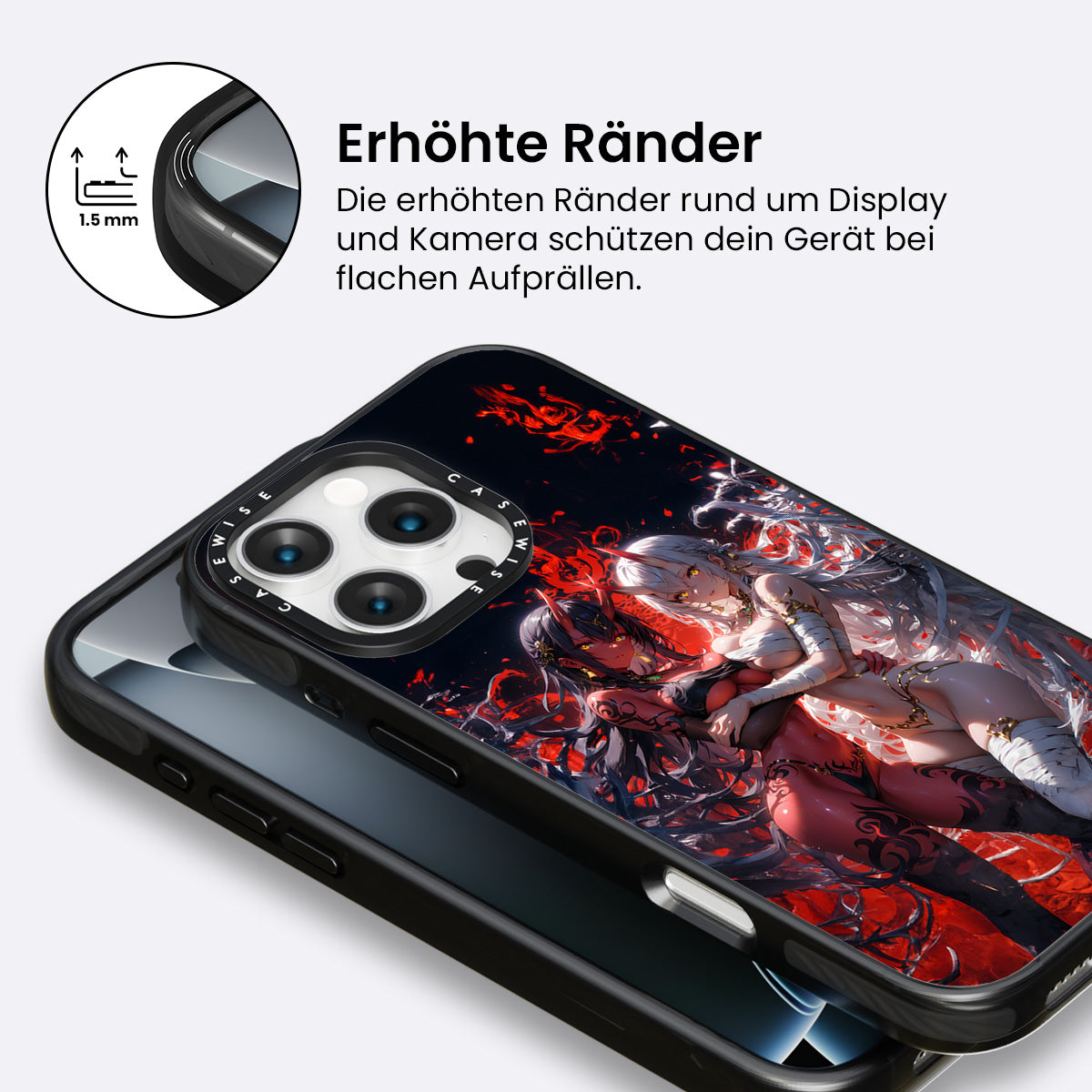 1.5 mm

Erhöhte Ränder

Die erhöhten Ränder rund um Display und Kamera schützen dein Gerät bei flachen Aufprällen.

CASEWISE CASEWISE