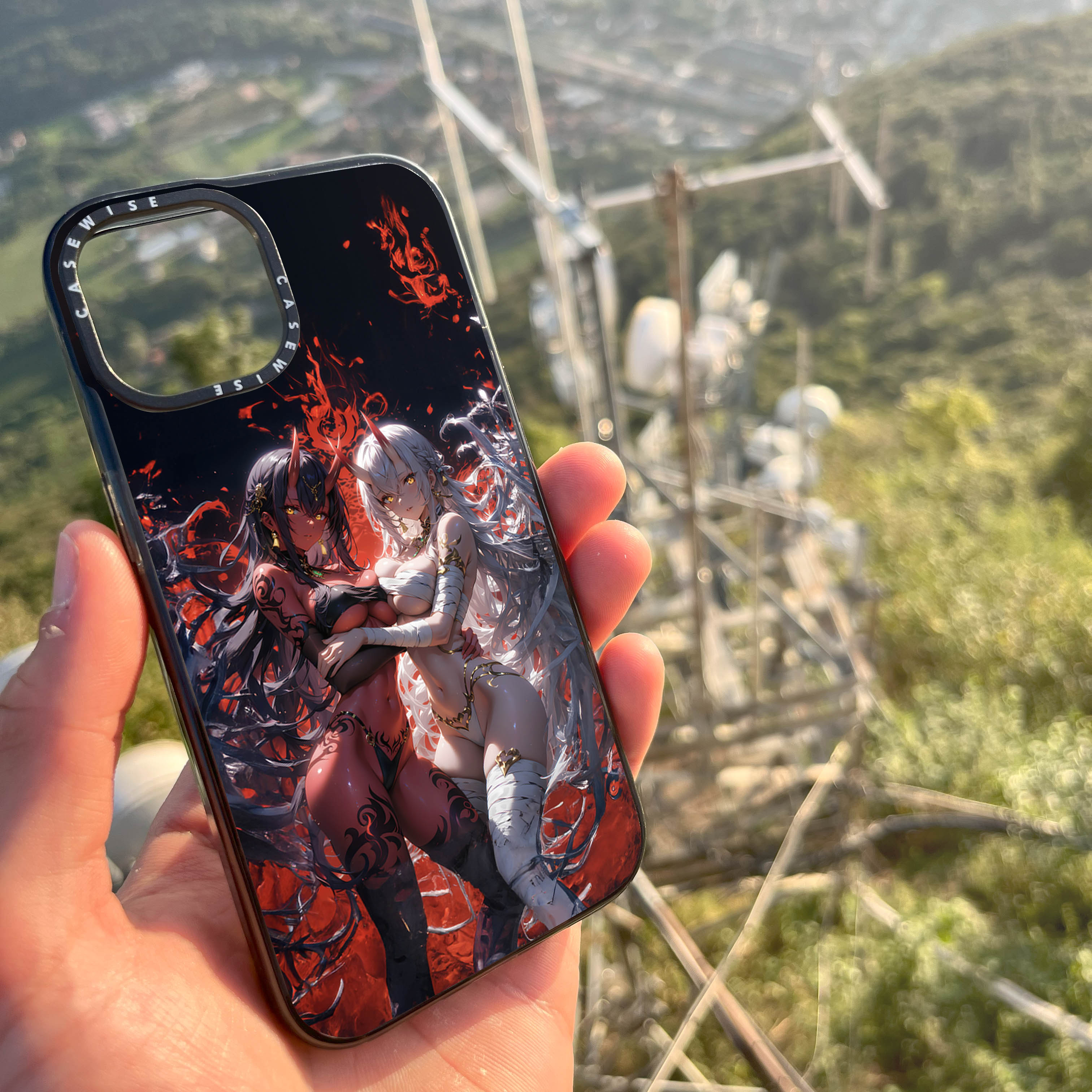 CASEWISE CASEWISE