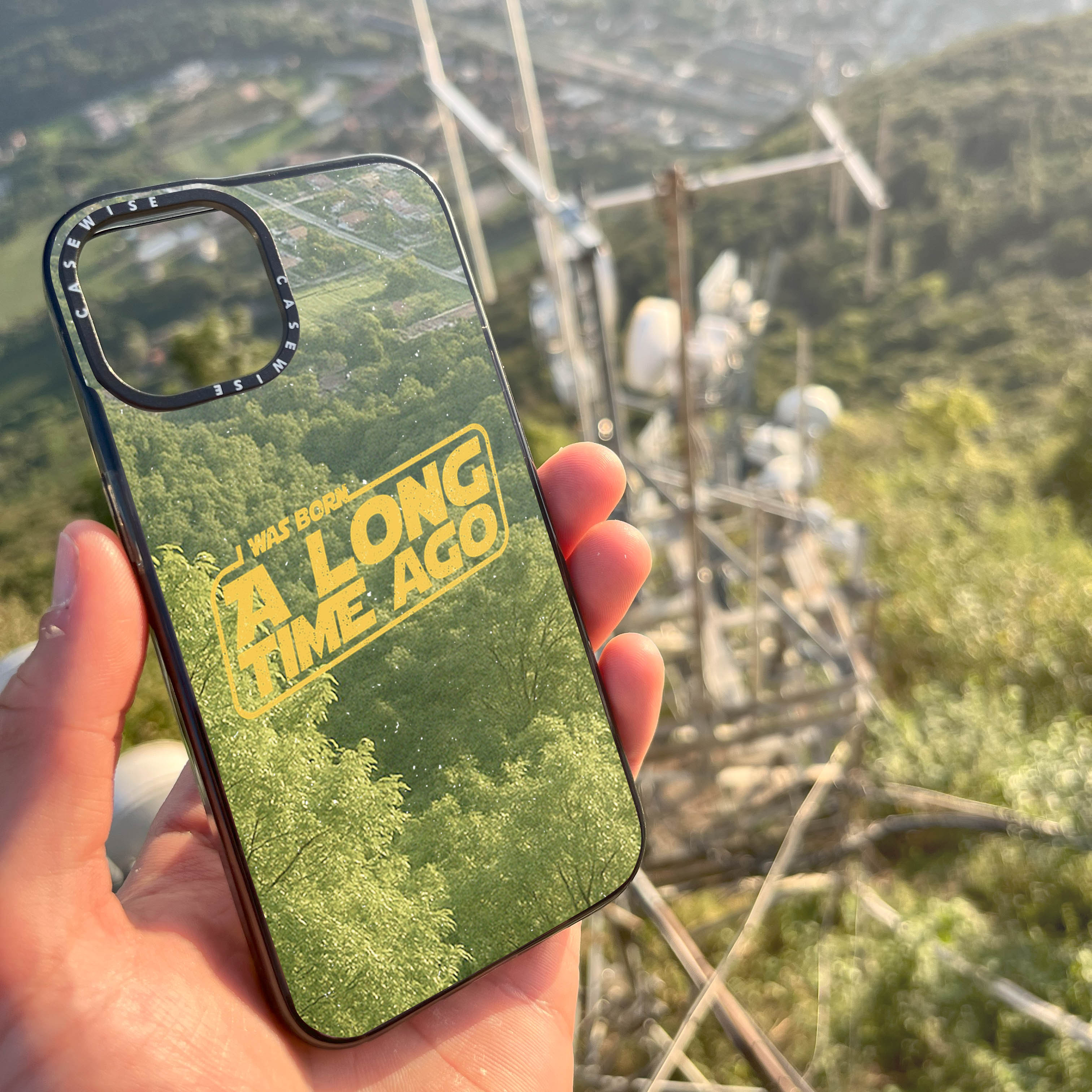 CASEWISE
CASEWISE

I WAS BORN
A LONG
TIME AGO