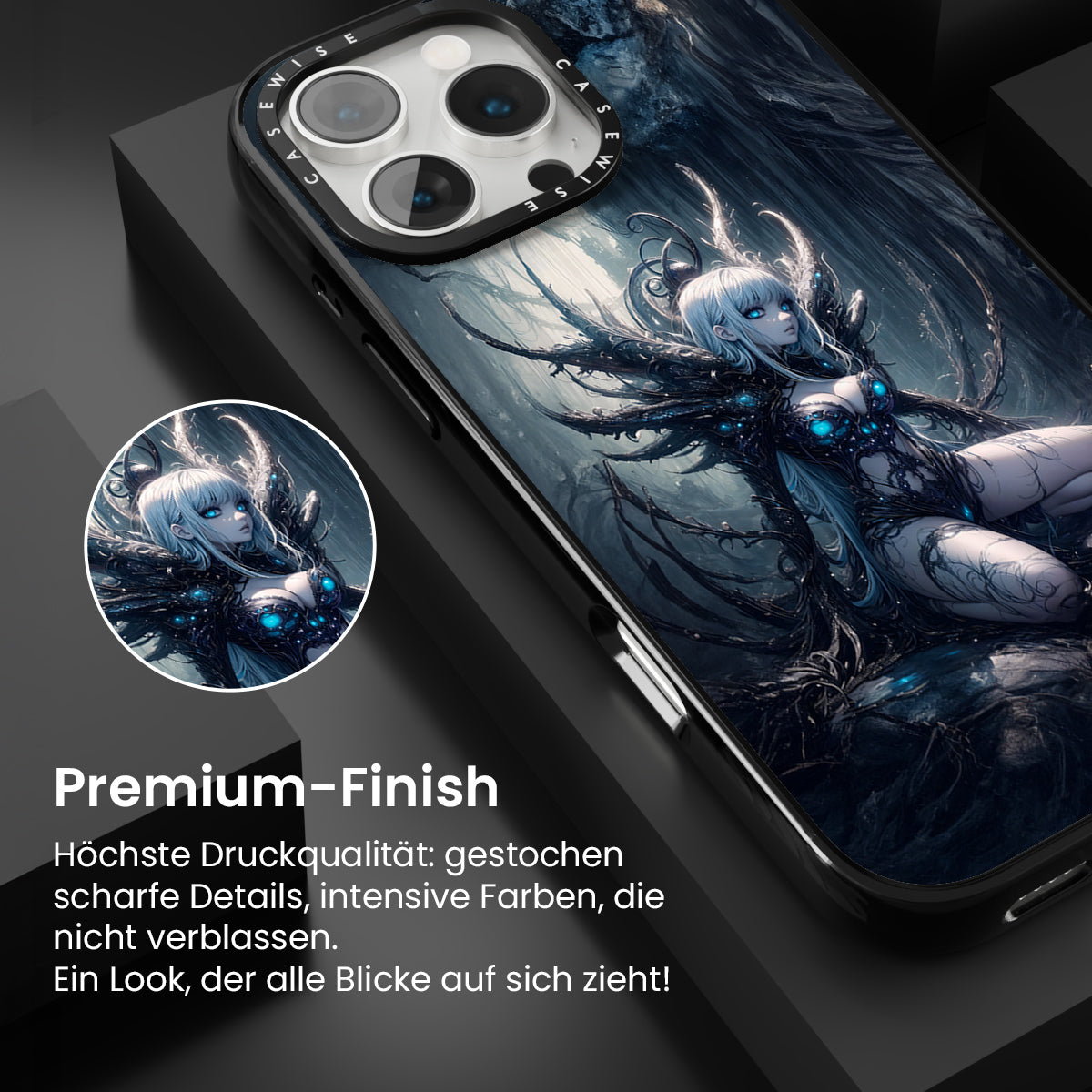 CASEWISE CASEWISE

Premium-Finish

Höchste Druckqualität: gestochen scharfe Details, intensive Farben, die nicht verblassen.
Ein Look, der alle Blicke auf sich zieht!