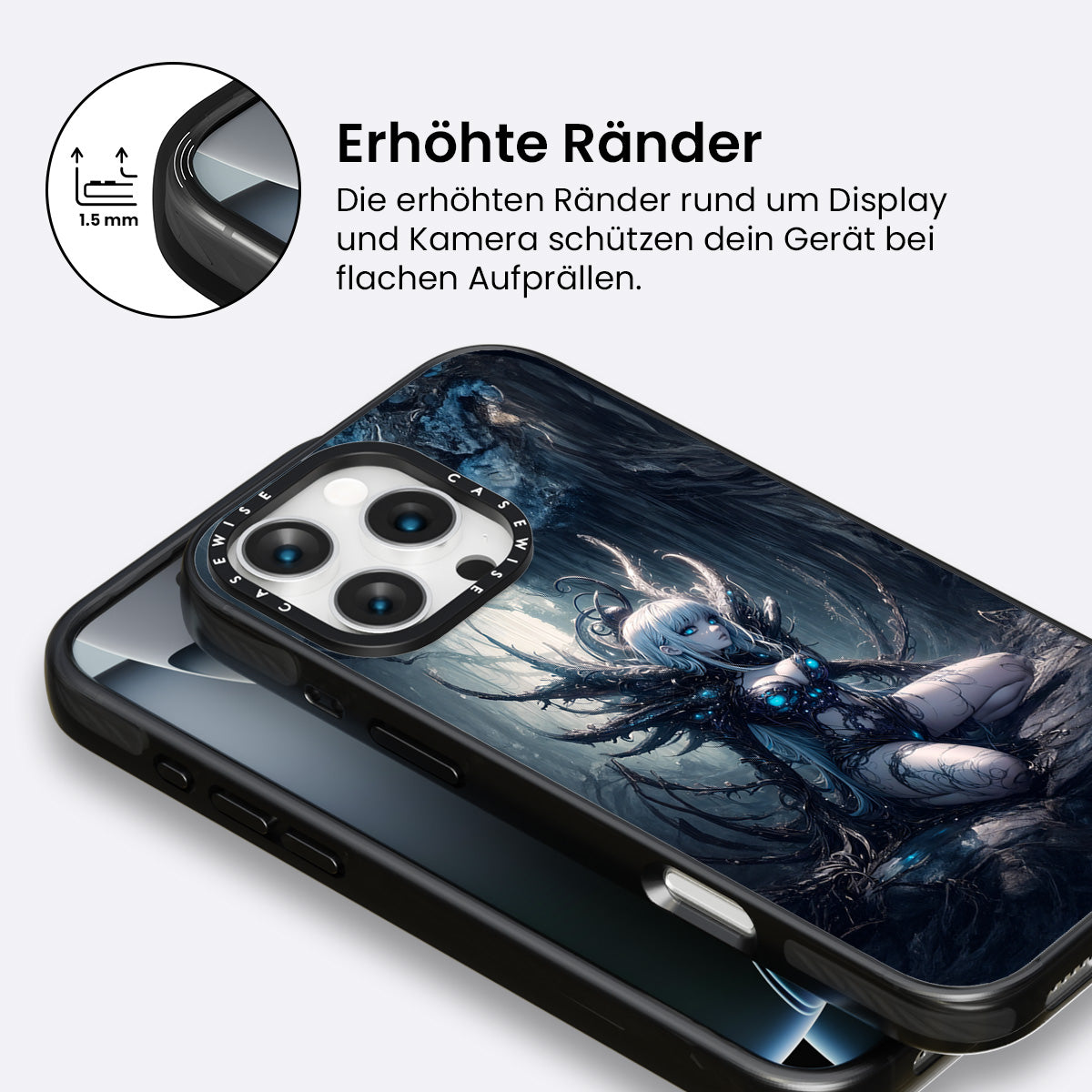 1.5 mm

Erhöhte Ränder

Die erhöhten Ränder rund um Display und Kamera schützen dein Gerät bei flachen Aufprällen.

CASEWISE CASEWISE