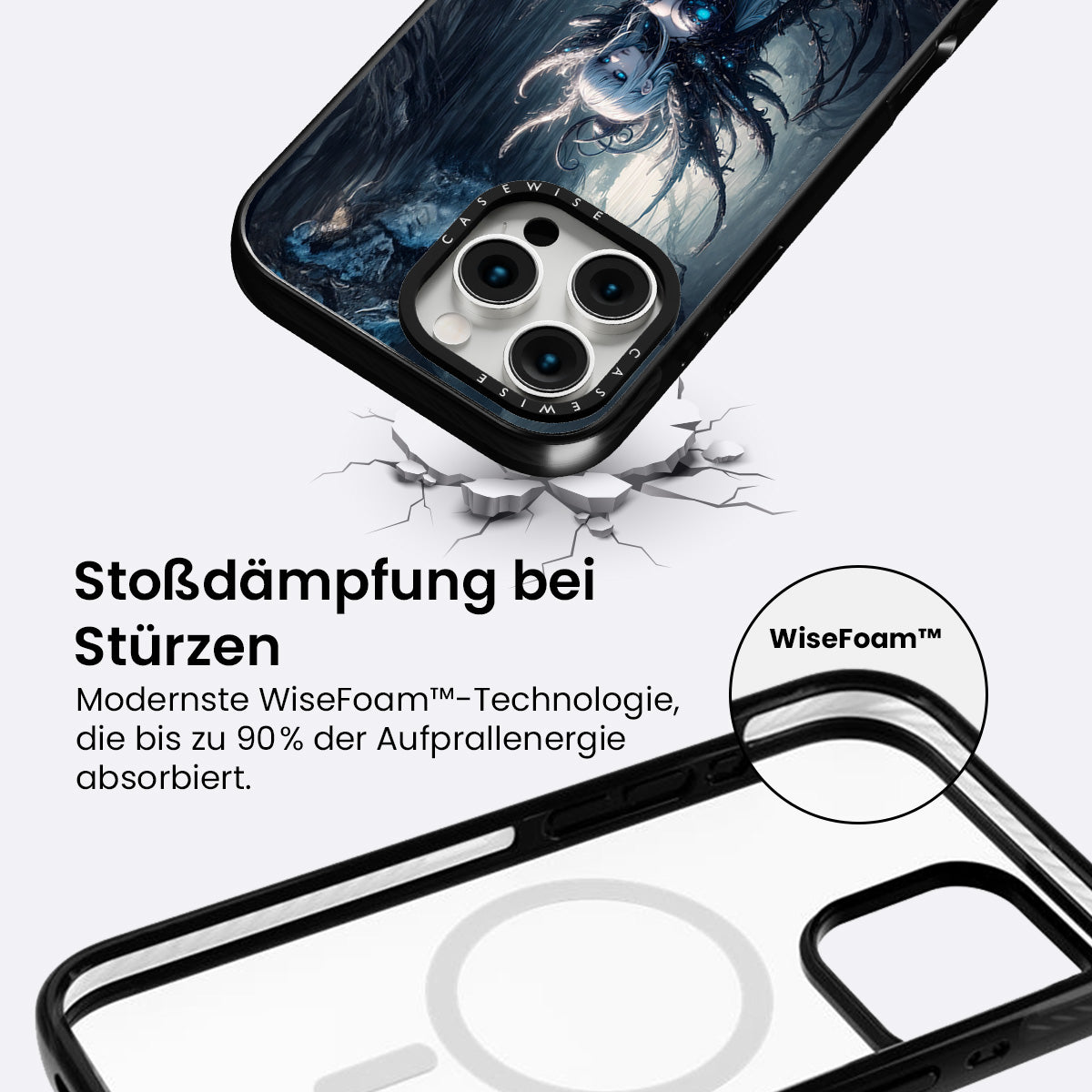 CASEWISE

CASEWISE

Stoßdämpfung bei Stürzen

Modernste WiseFoam™-Technologie, die bis zu 90% der Aufprallenergie absorbiert.

WiseFoam™